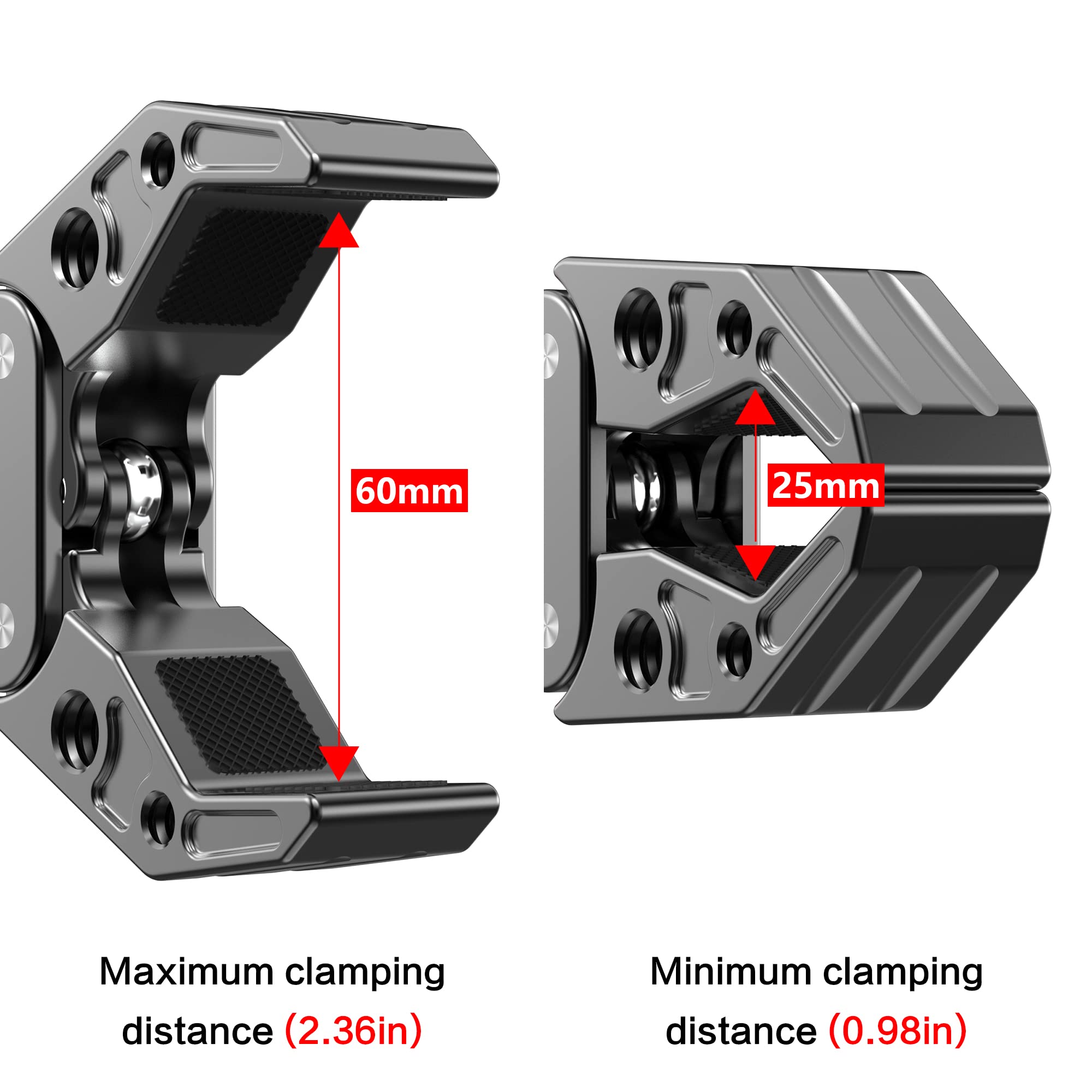 60mm

25mm

Maximum clamping distance (2.36in)

Minimum clamping distance (0.98in)