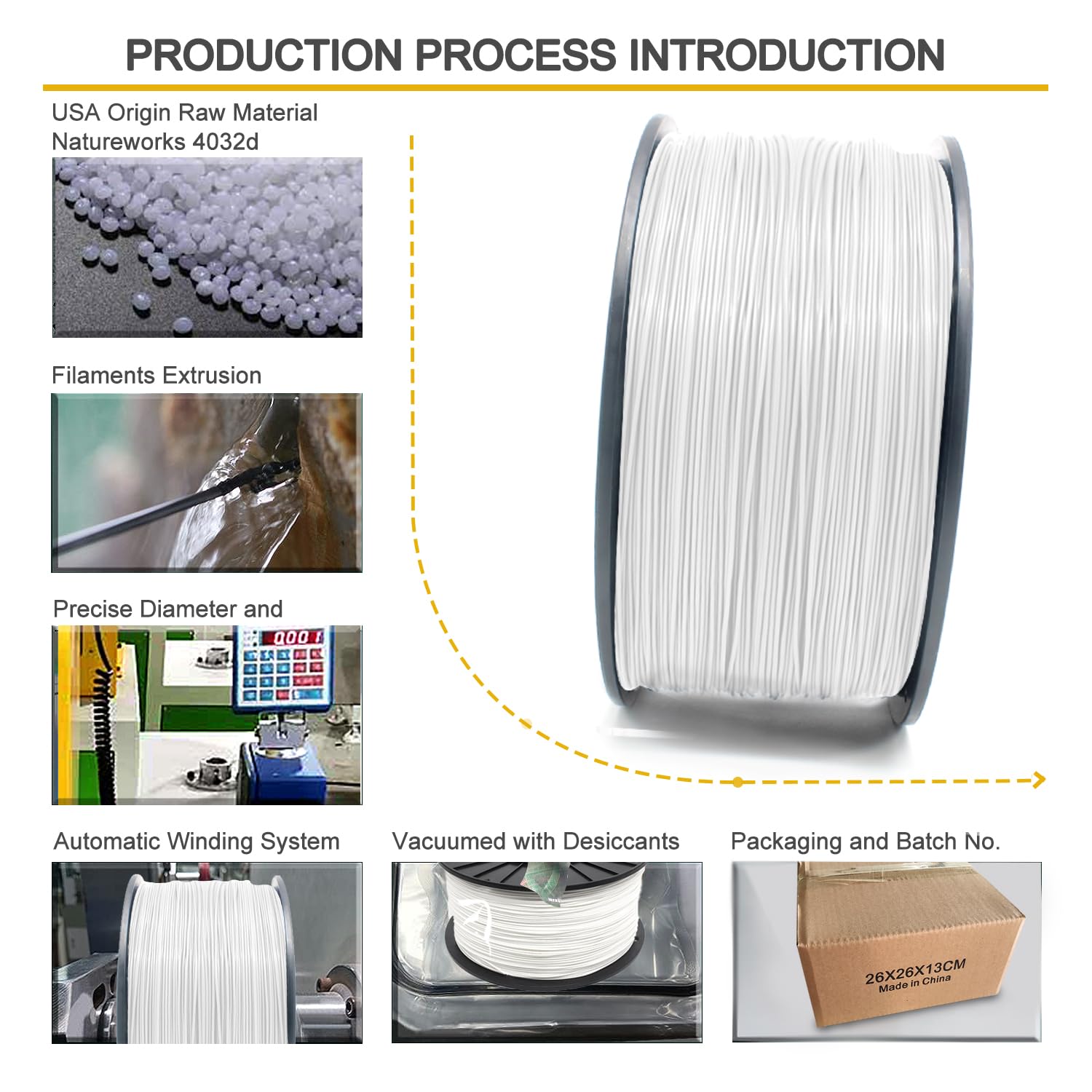 PRODUCTION PROCESS INTRODUCTION

USA Origin Raw Material Natureworks 4032d

Filaments Extrusion

Precise Diameter and

000

Automatic Winding System

Vacuumed with Desiccants

Packaging and Batch No.

26X26X13CM
Made in China