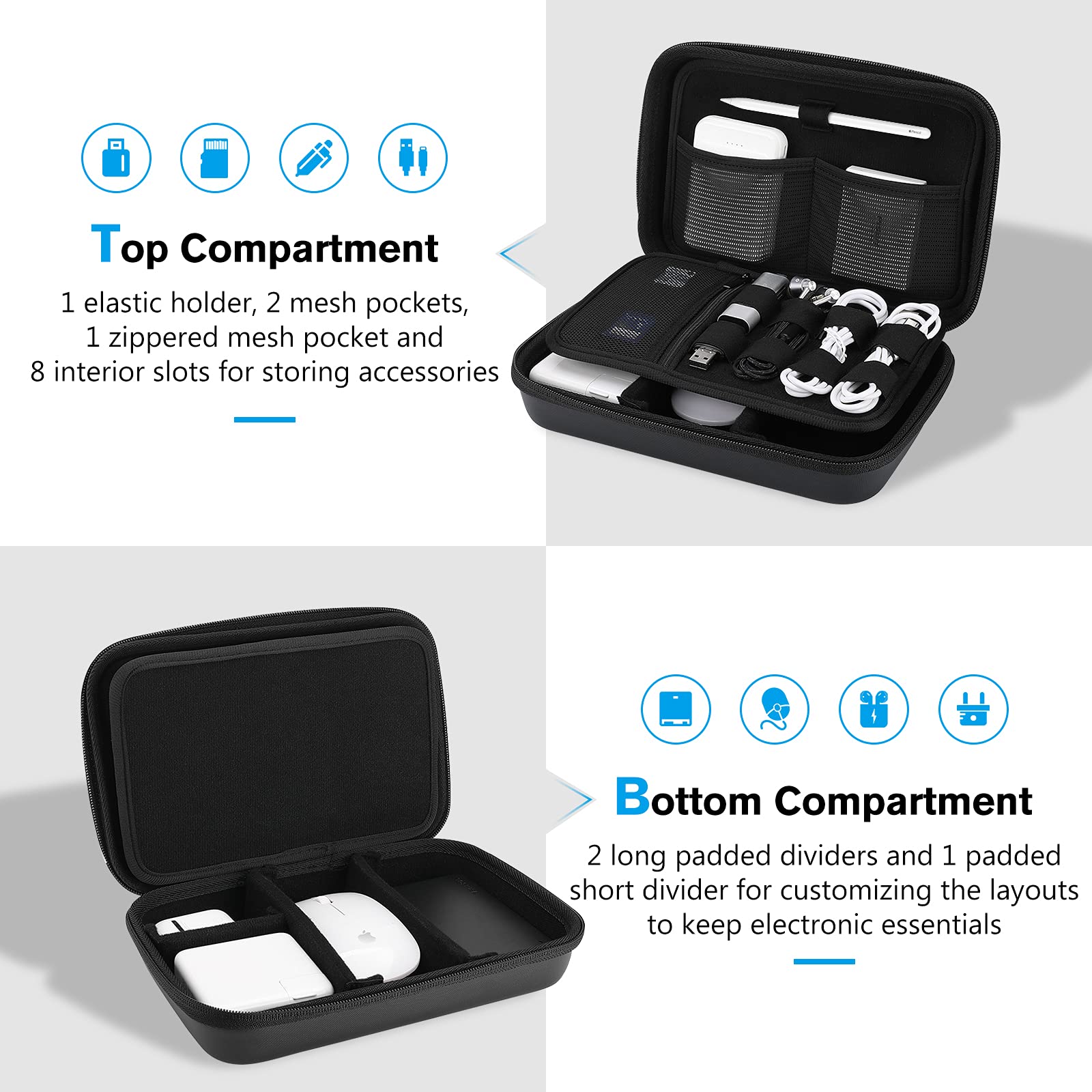 Top Compartment

1 elastic holder, 2 mesh pockets, 1 zippered mesh pocket and 8 interior slots for storing accessories

Bottom Compartment

2 long padded dividers and 1 padded short divider for customizing the layouts to keep electronic essentials