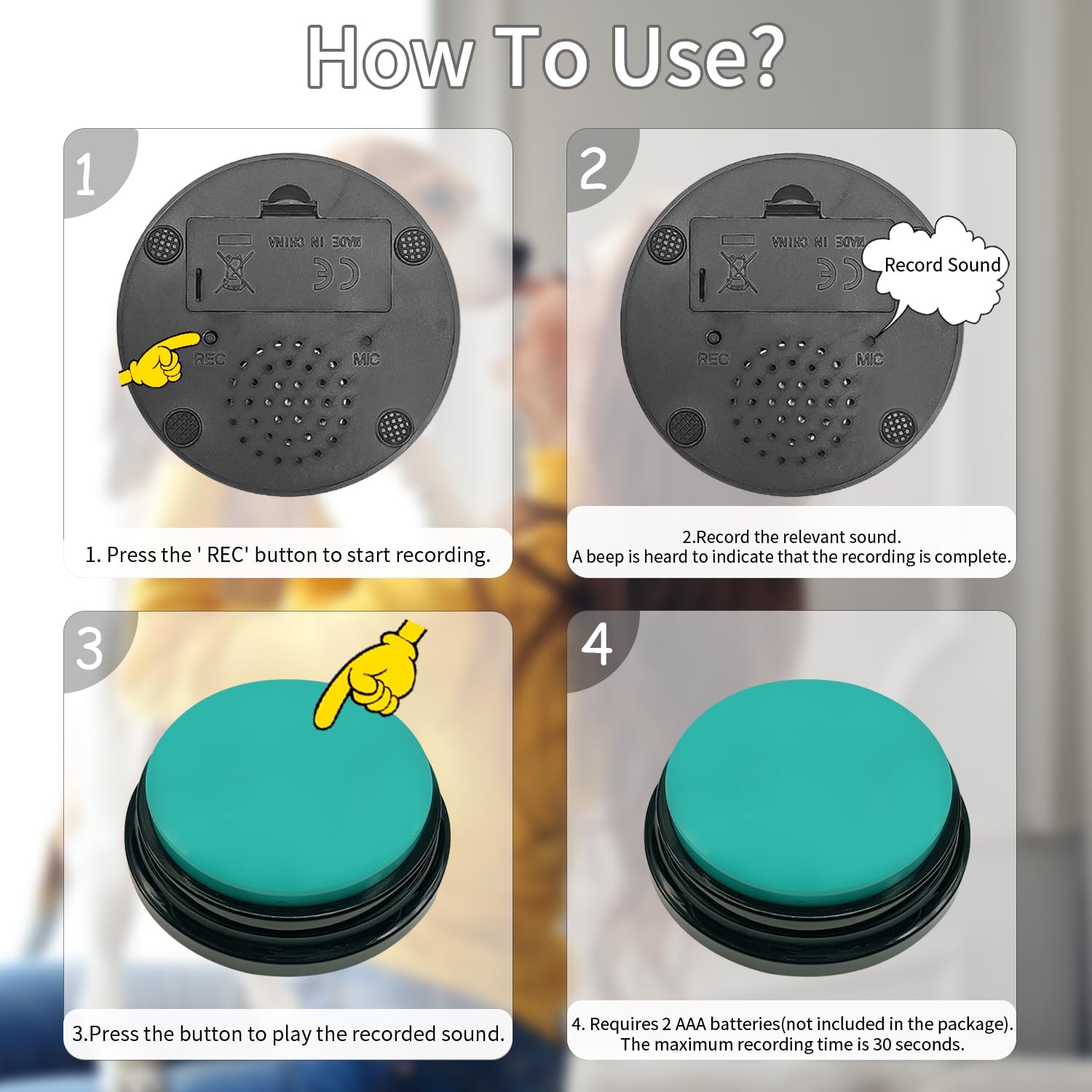 How To Use?

1

MADE IN CHINA

CE

REC

MIC

1. Press the ' REC' button to start recording.

2

MADE IN CHINA

CE

Record Sound

REC

MIC

2.Record the relevant sound.
A beep is heard to indicate that the recording is complete.

3

3.Press the button to play the recorded sound.

4

4. Requires 2 AAA batteries(not included in the package).
The maximum recording time is 30 seconds.