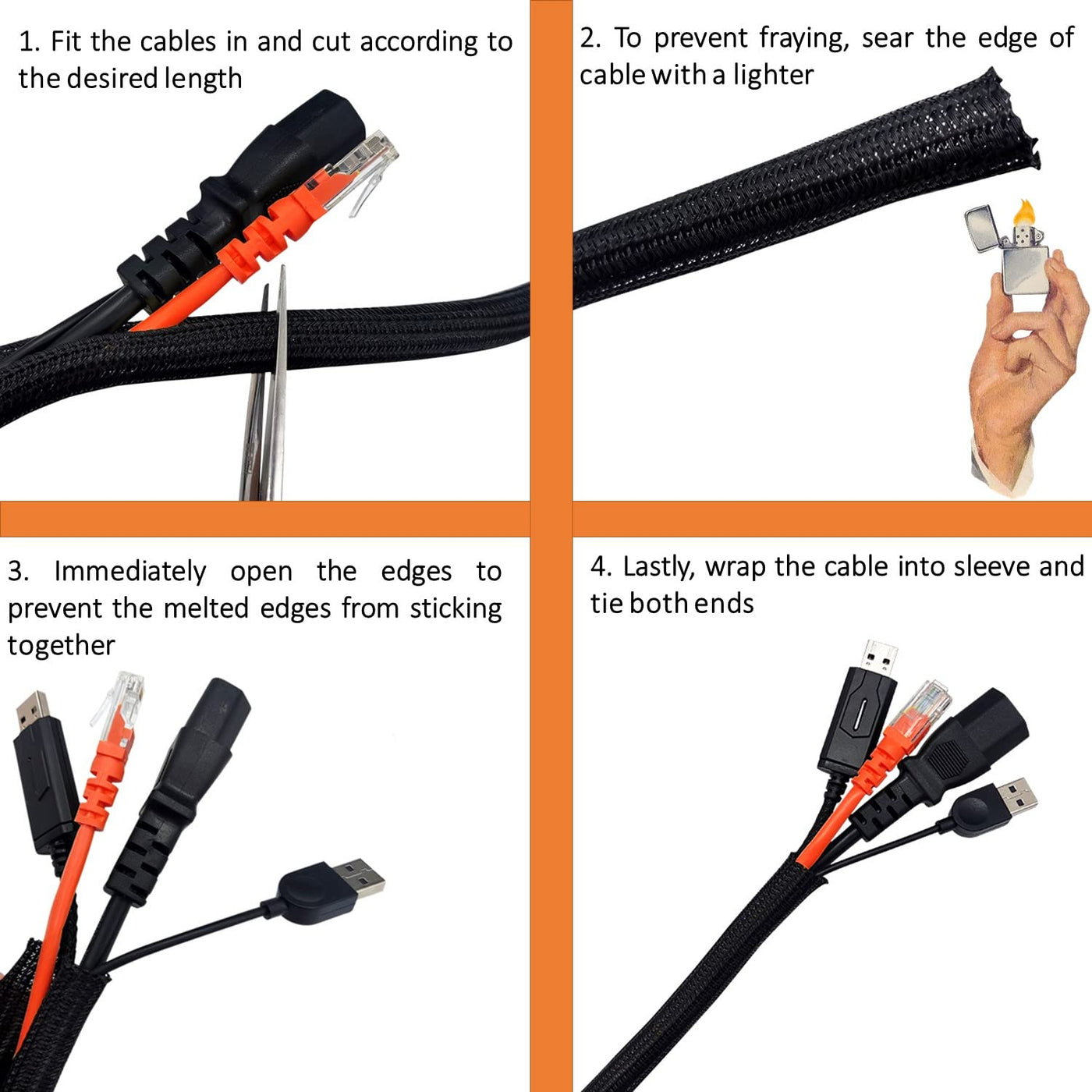 1. Fit the cables in and cut according to the desired length

2. To prevent fraying, sear the edge of cable with a lighter

3. Immediately open the edges to prevent the melted edges from sticking together

4. Lastly, wrap the cable into sleeve and tie both ends