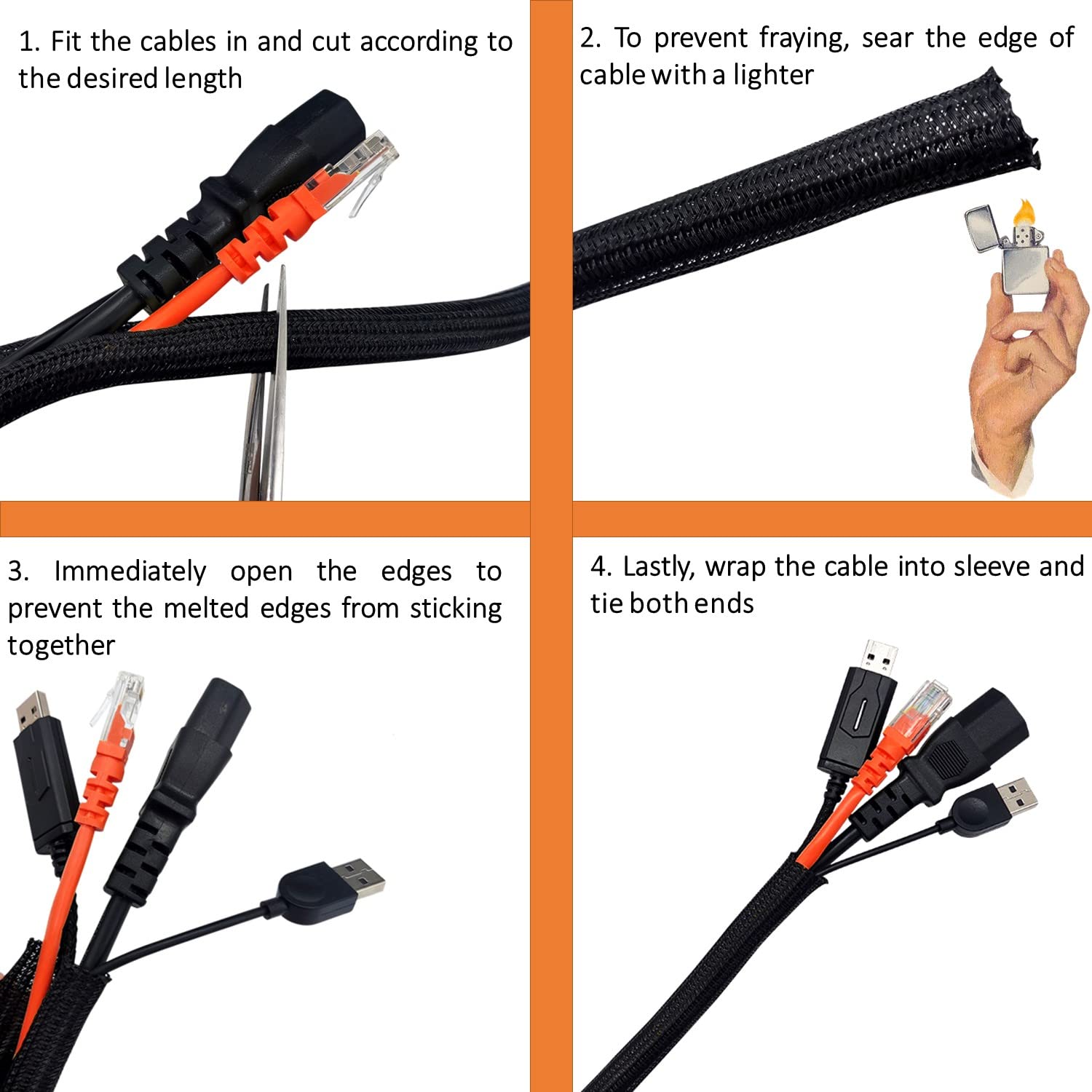 1. Fit the cables in and cut according to the desired length

2. To prevent fraying, sear the edge of cable with a lighter

3. Immediately open the edges to prevent the melted edges from sticking together

4. Lastly, wrap the cable into sleeve and tie both ends