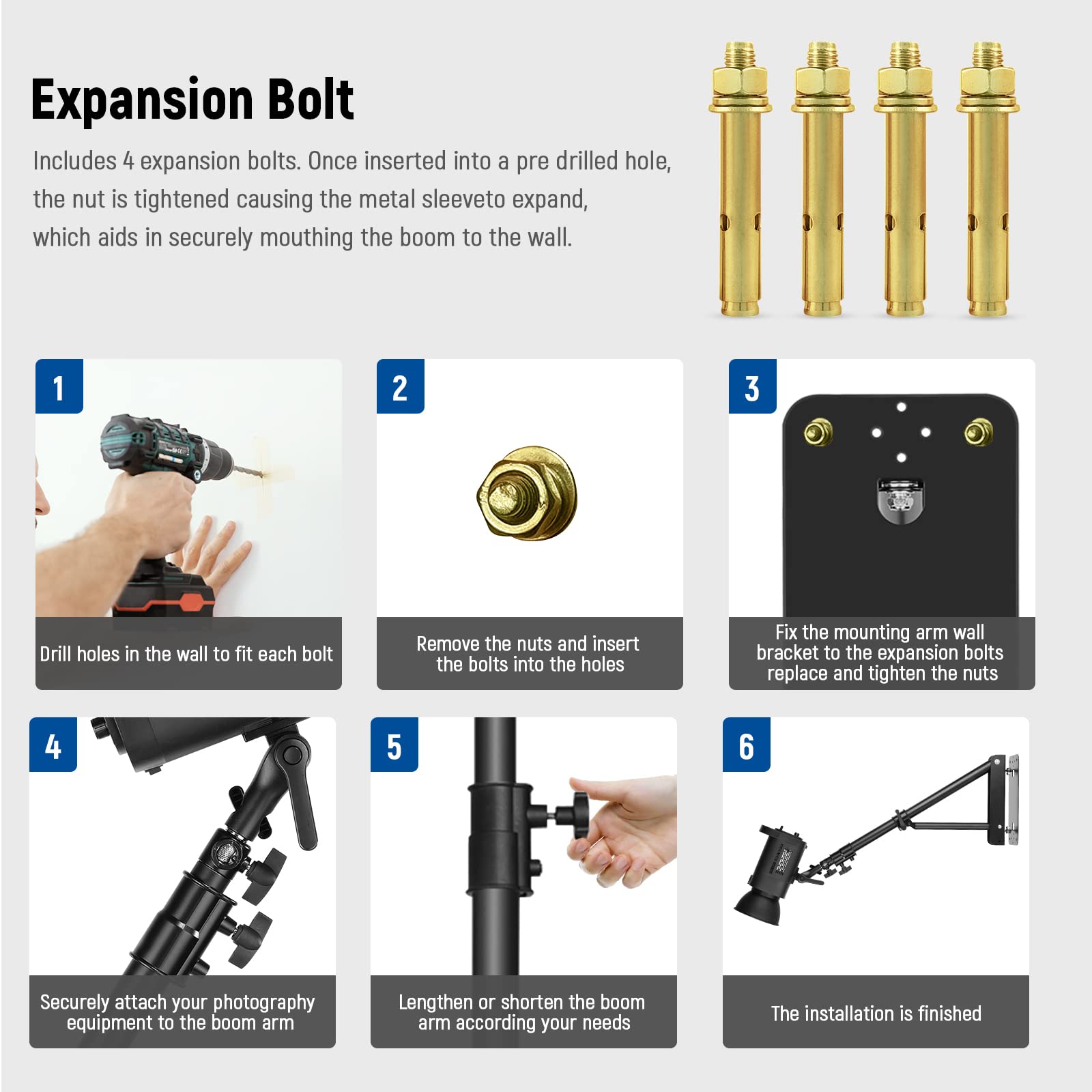 Expansion Bolt

Includes 4 expansion bolts. Once inserted into a pre drilled hole, the nut is tightened causing the metal sleeveto expand, which aids in securely mouthing the boom to the wall.

1
Drill holes in the wall to fit each bolt

2
Remove the nuts and insert the bolts into the holes

3
Fix the mounting arm wall bracket to the expansion bolts replace and tighten the nuts

4
Securely attach your photography equipment to the boom arm

5
Lengthen or shorten the boom arm according your needs

6
The installation is finished