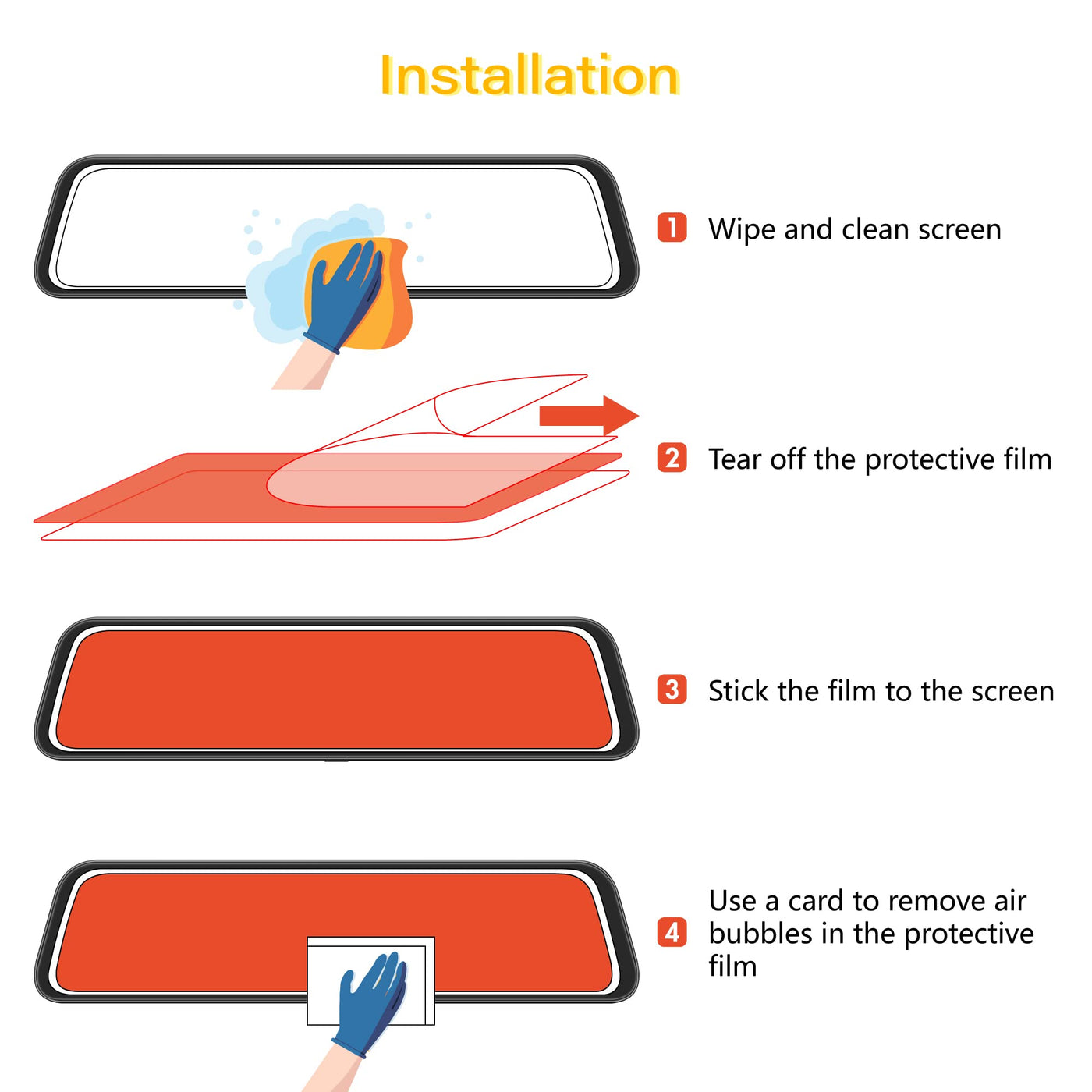 Installation

1 Wipe and clean screen

2 Tear off the protective film

3 Stick the film to the screen

4 Use a card to remove air bubbles in the protective film