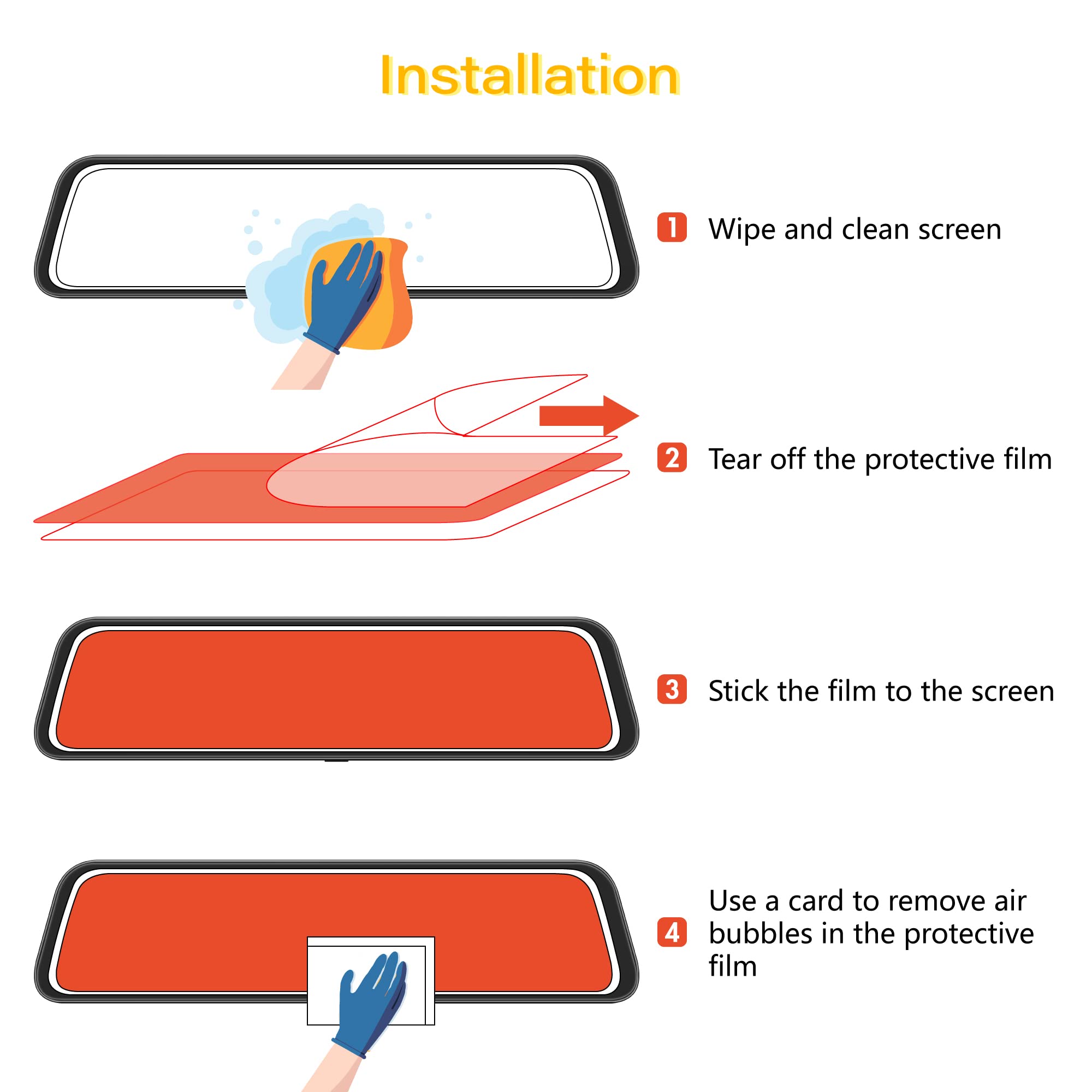 Installation

1 Wipe and clean screen

2 Tear off the protective film

3 Stick the film to the screen

4 Use a card to remove air bubbles in the protective film