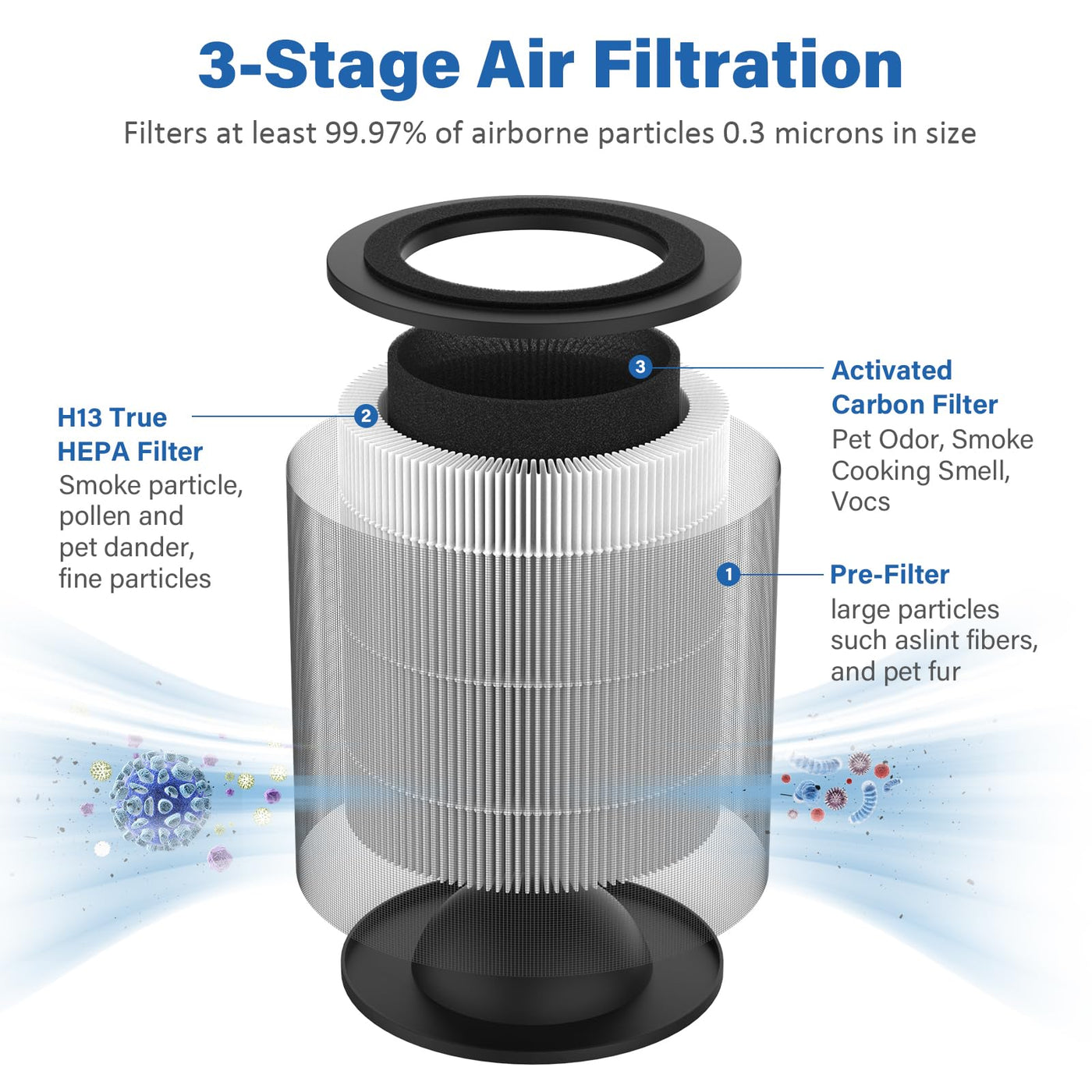 3-Stage Air Filtration

Filters at least 99.97% of airborne particles 0.3 microns in size

2 H13 True HEPA Filter
Smoke particle, pollen and pet dander, fine particles

3 Activated Carbon Filter
Pet Odor, Smoke Cooking Smell, Vocs

1 Pre-Filter
large particles such aslint fibers, and pet fur