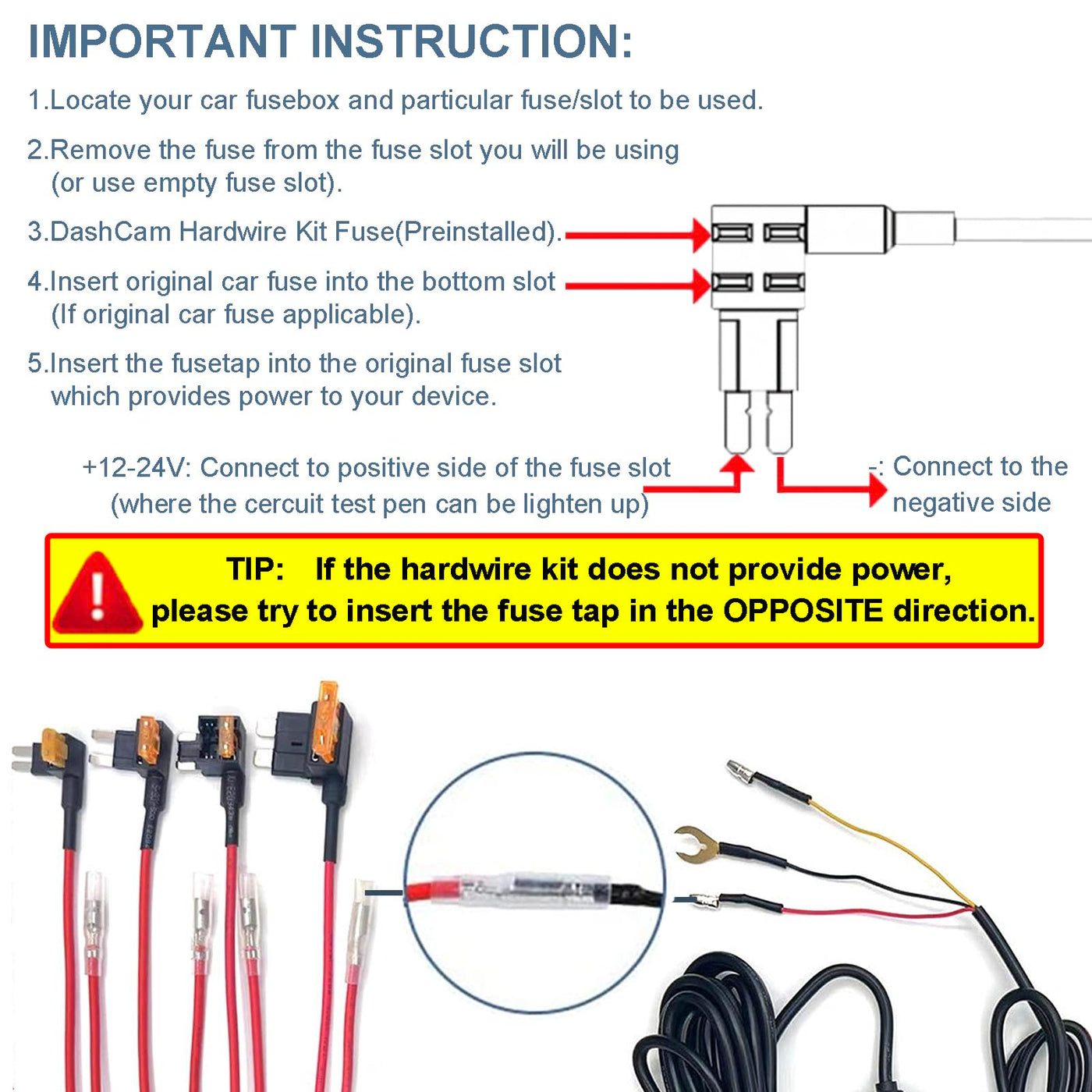 IMPORTANT INSTRUCTION:

1.Locate your car fusebox and particular fuse/slot to be used.

2.Remove the fuse from the fuse slot you will be using (or use empty fuse slot).

3.DashCam Hardwire Kit Fuse(Preinstalled).

4.Insert original car fuse into the bottom slot (If original car fuse applicable).

5.Insert the fusetap into the original fuse slot which provides power to your device.

+12-24V: Connect to positive side of the fuse slot (where the cercuit test pen can be lighten up)

-: Connect to the negative side

TIP: If the hardwire kit does not provide power, please try to insert the fuse tap in the OPPOSITE direction.