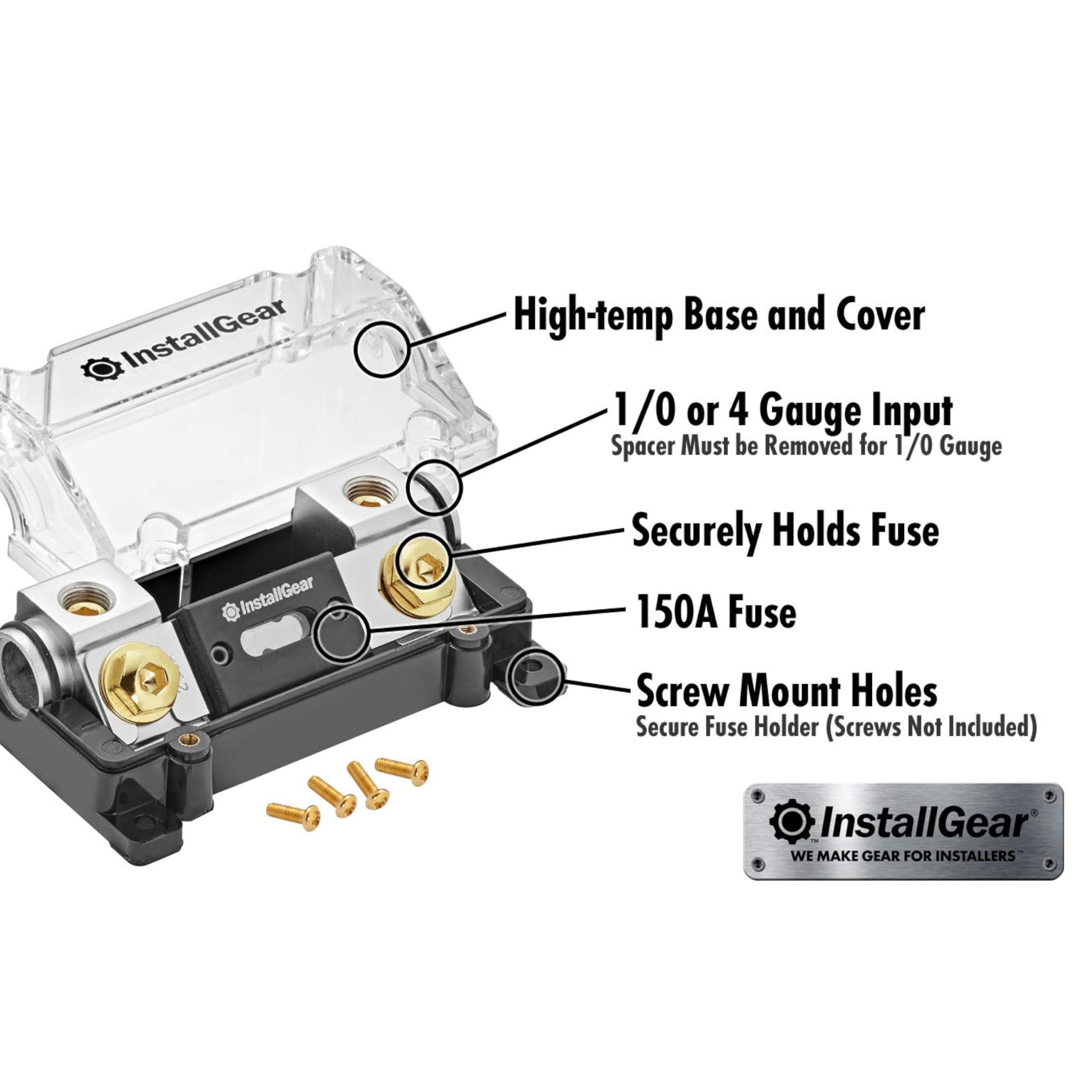 InstallGear

High-temp Base and Cover

1/0 or 4 Gauge Input
Spacer Must be Removed for 1/0 Gauge

Securely Holds Fuse

InstallGear

150A Fuse

Screw Mount Holes
Secure Fuse Holder (Screws Not Included)

InstallGear®
WE MAKE GEAR FOR INSTALLERS™