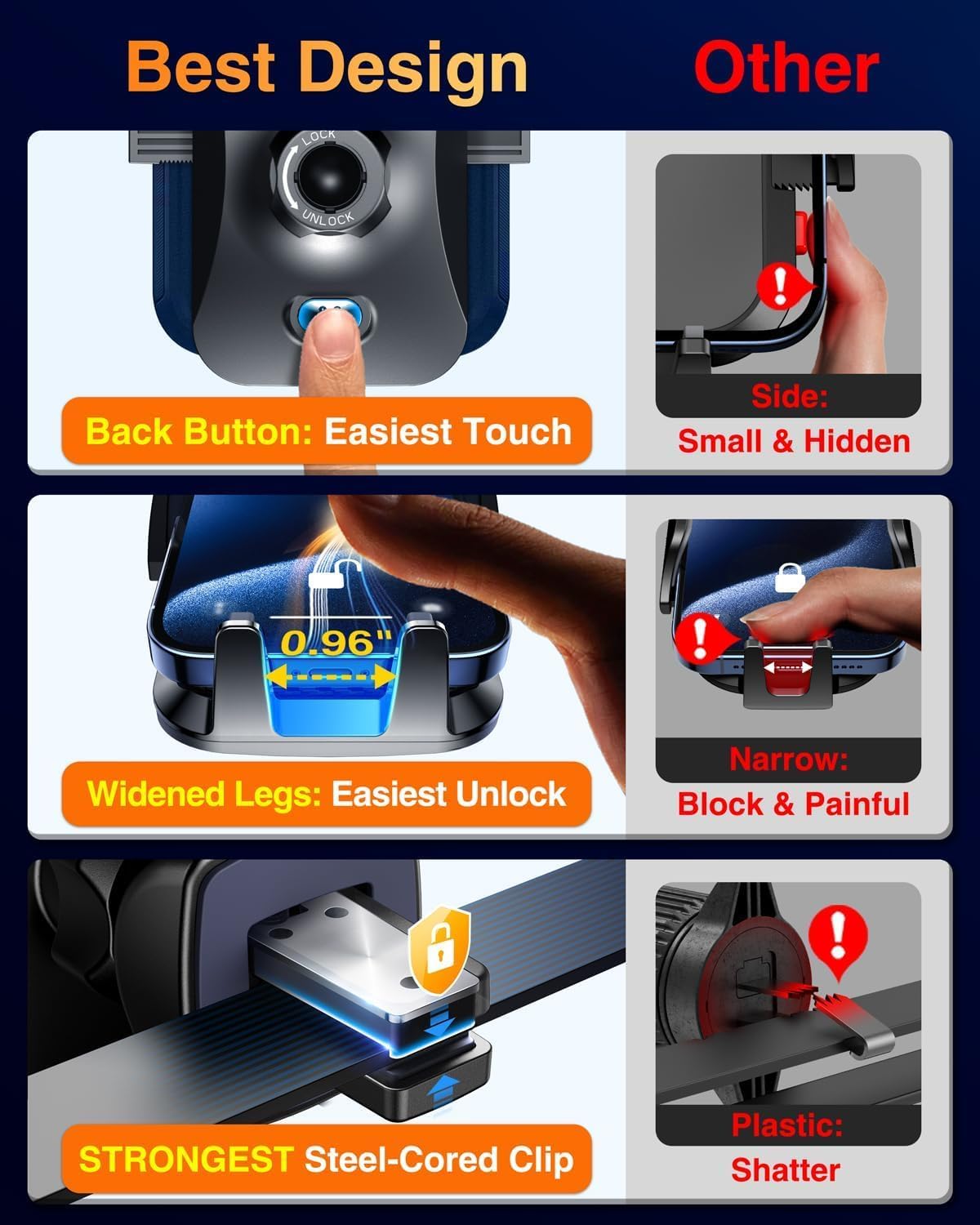 Best Design

Other

LOCK

UNLOCK

Back Button: Easiest Touch

Side:
Small & Hidden

0.96"

Widened Legs: Easiest Unlock

Narrow:
Block & Painful

STRONGEST Steel-Cored Clip

Plastic:
Shatter