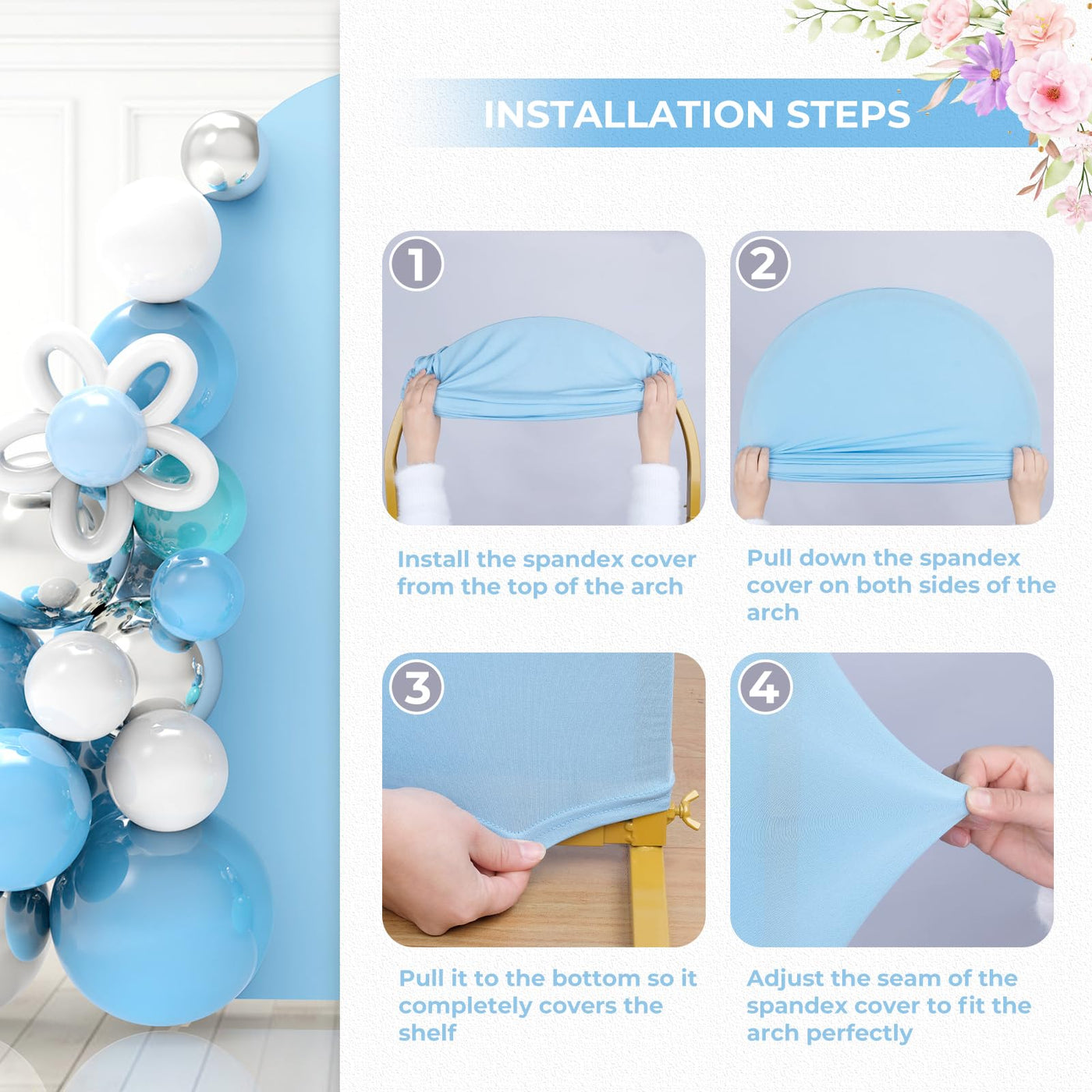 INSTALLATION STEPS

1

Install the spandex cover from the top of the arch

2

Pull down the spandex cover on both sides of the arch

3

Pull it to the bottom so it completely covers the shelf

4

Adjust the seam of the spandex cover to fit the arch perfectly