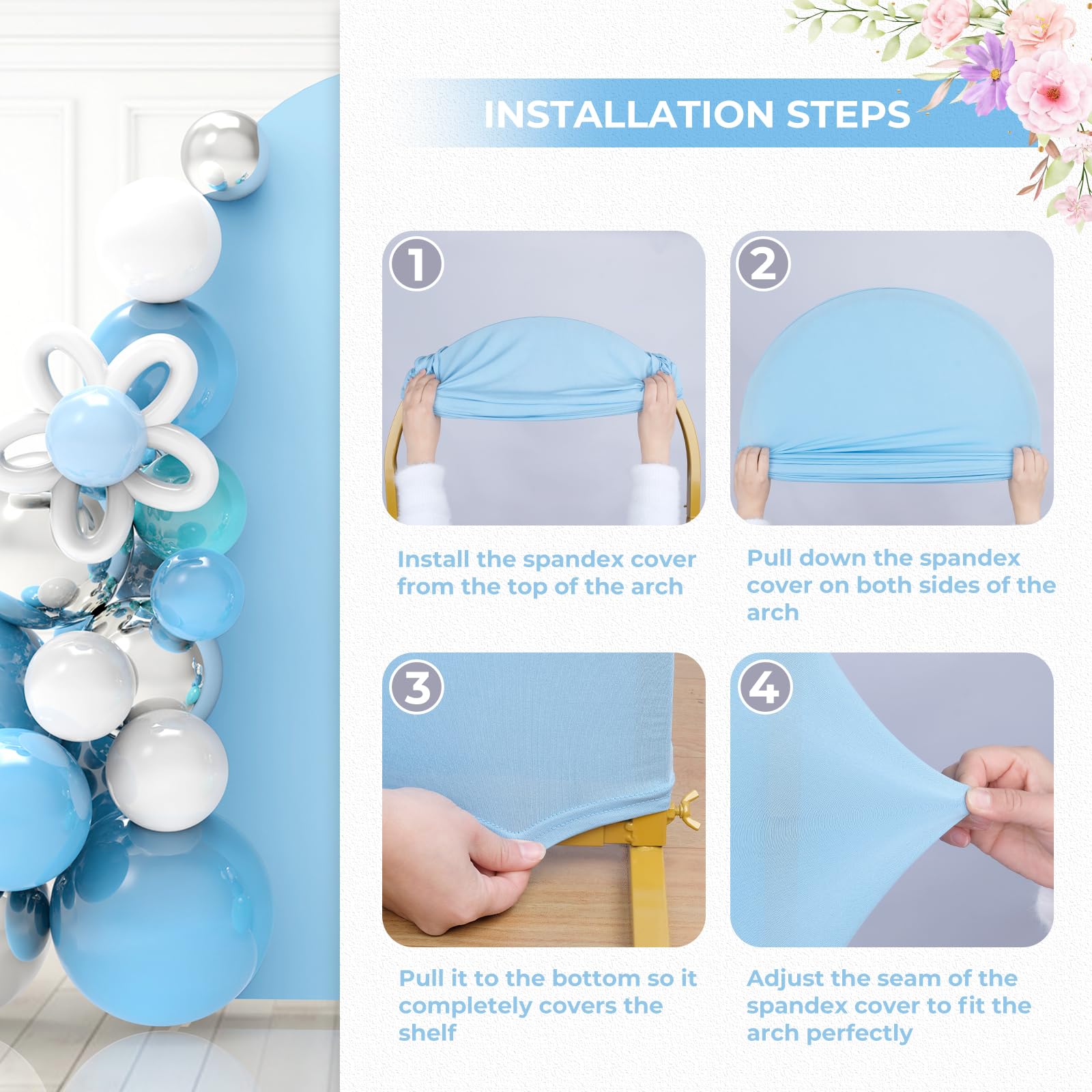 INSTALLATION STEPS

1

Install the spandex cover from the top of the arch

2

Pull down the spandex cover on both sides of the arch

3

Pull it to the bottom so it completely covers the shelf

4

Adjust the seam of the spandex cover to fit the arch perfectly