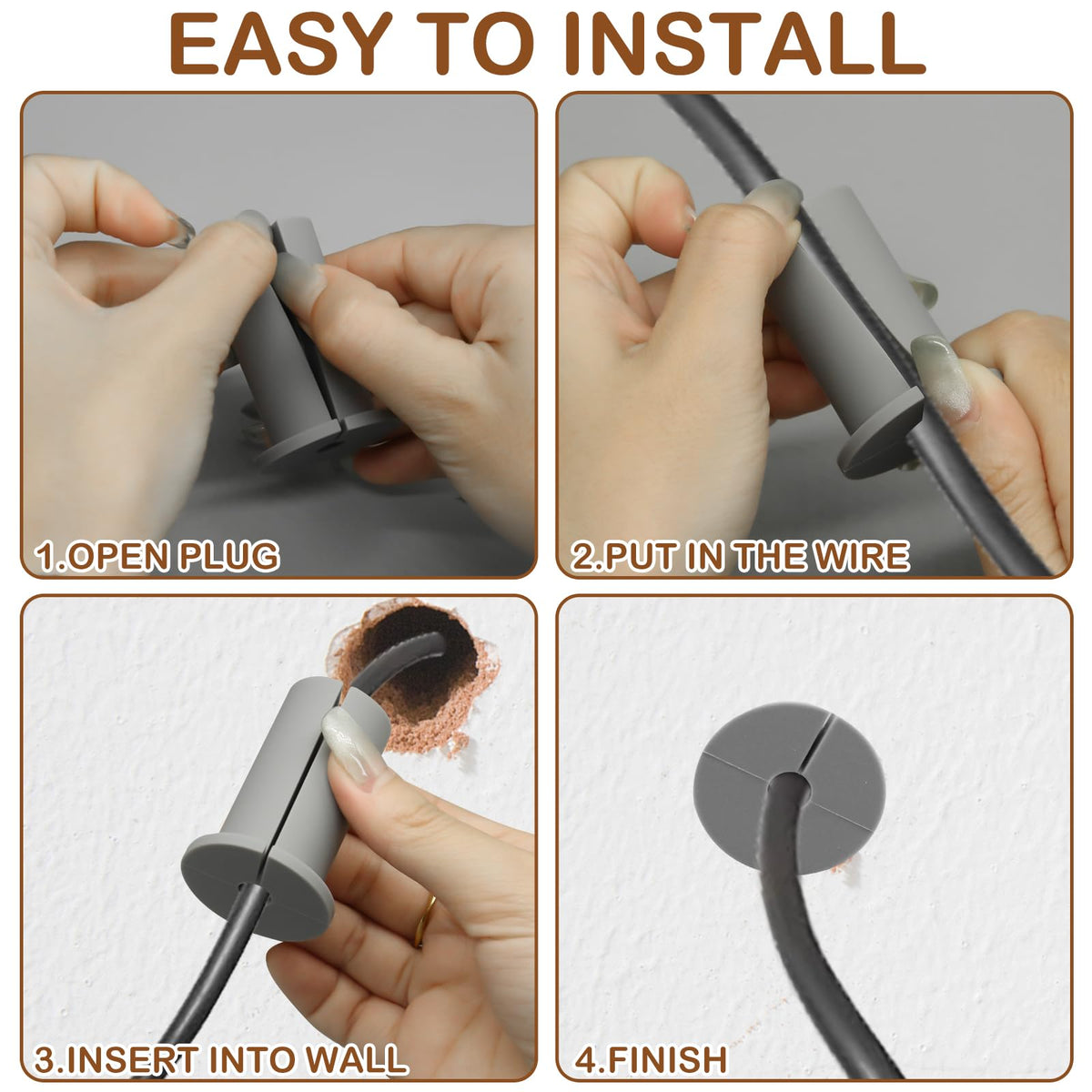 EASY TO INSTALL

1.OPEN PLUG

2.PUT IN THE WIRE

3.INSERT INTO WALL

4.FINISH