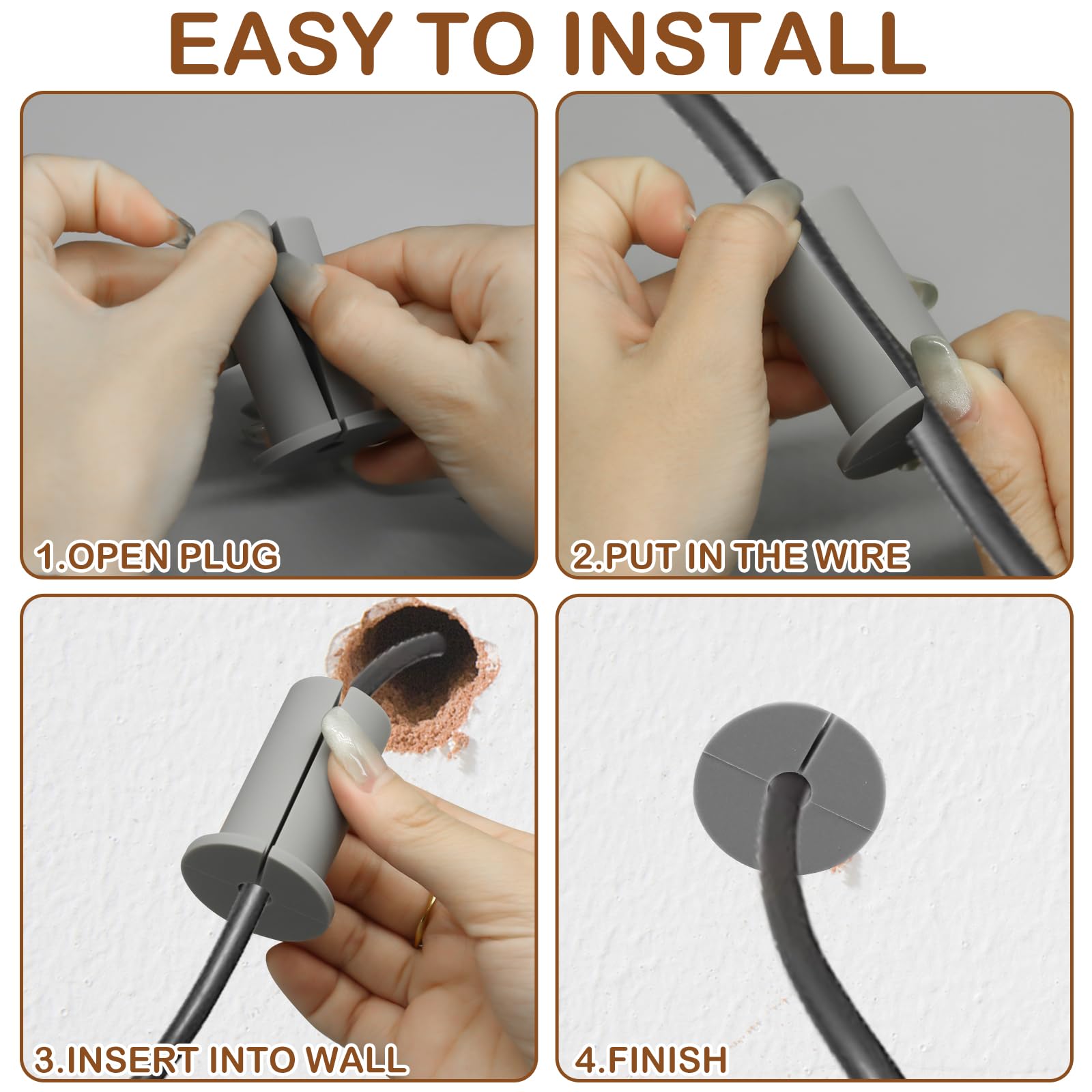 EASY TO INSTALL

1.OPEN PLUG

2.PUT IN THE WIRE

3.INSERT INTO WALL

4.FINISH