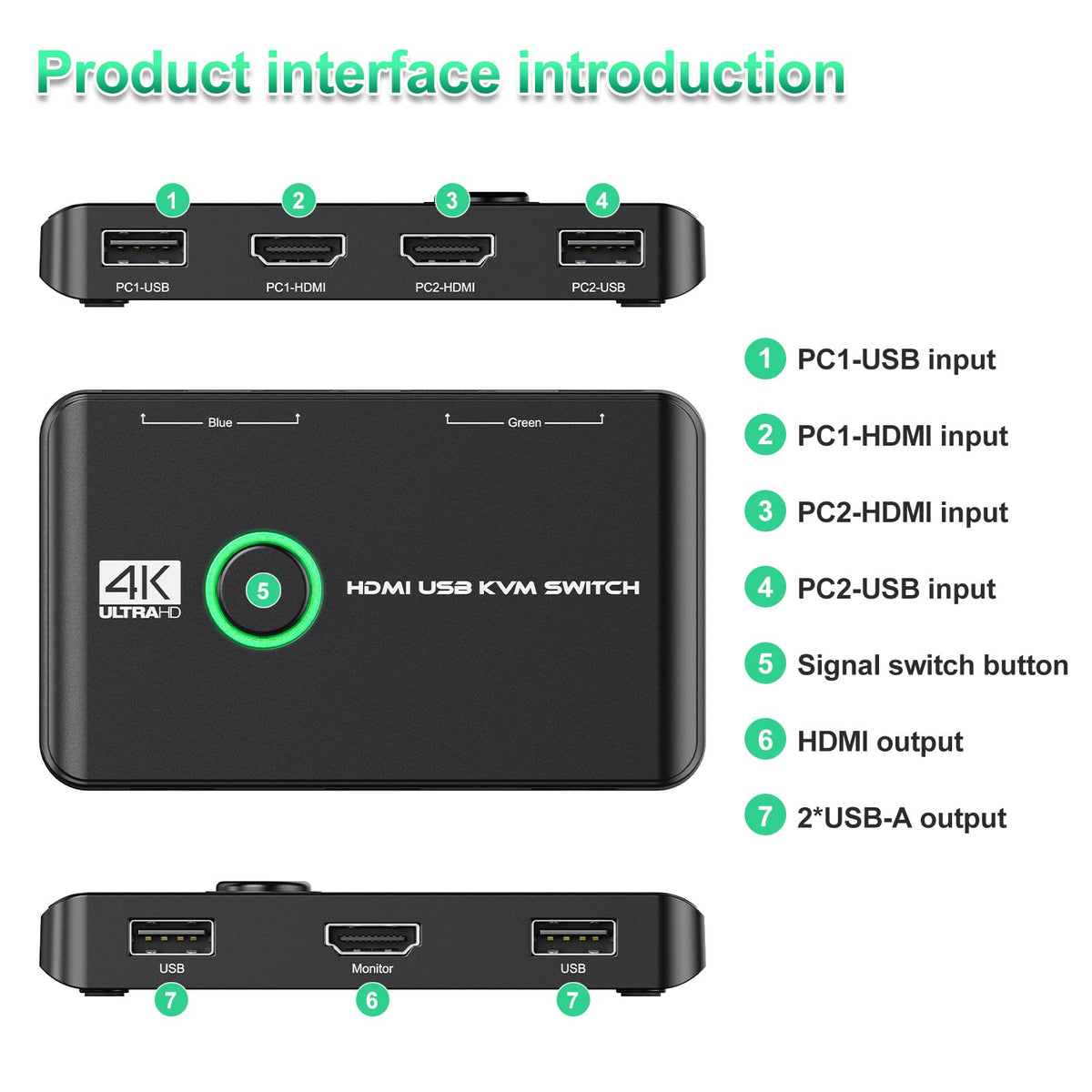 Product interface introduction

1 2 3 4

PC1-USB PC1-HDMI PC2-HDMI PC2-USB

Blue Green

4K ULTRAHD

5

HDMI USB KVM SWITCH

USB Monitor USB

7 6 7

1 PC1-USB input

2 PC1-HDMI input

3 PC2-HDMI input

4 PC2-USB input

5 Signal switch button

6 HDMI output

7 2*USB-A output