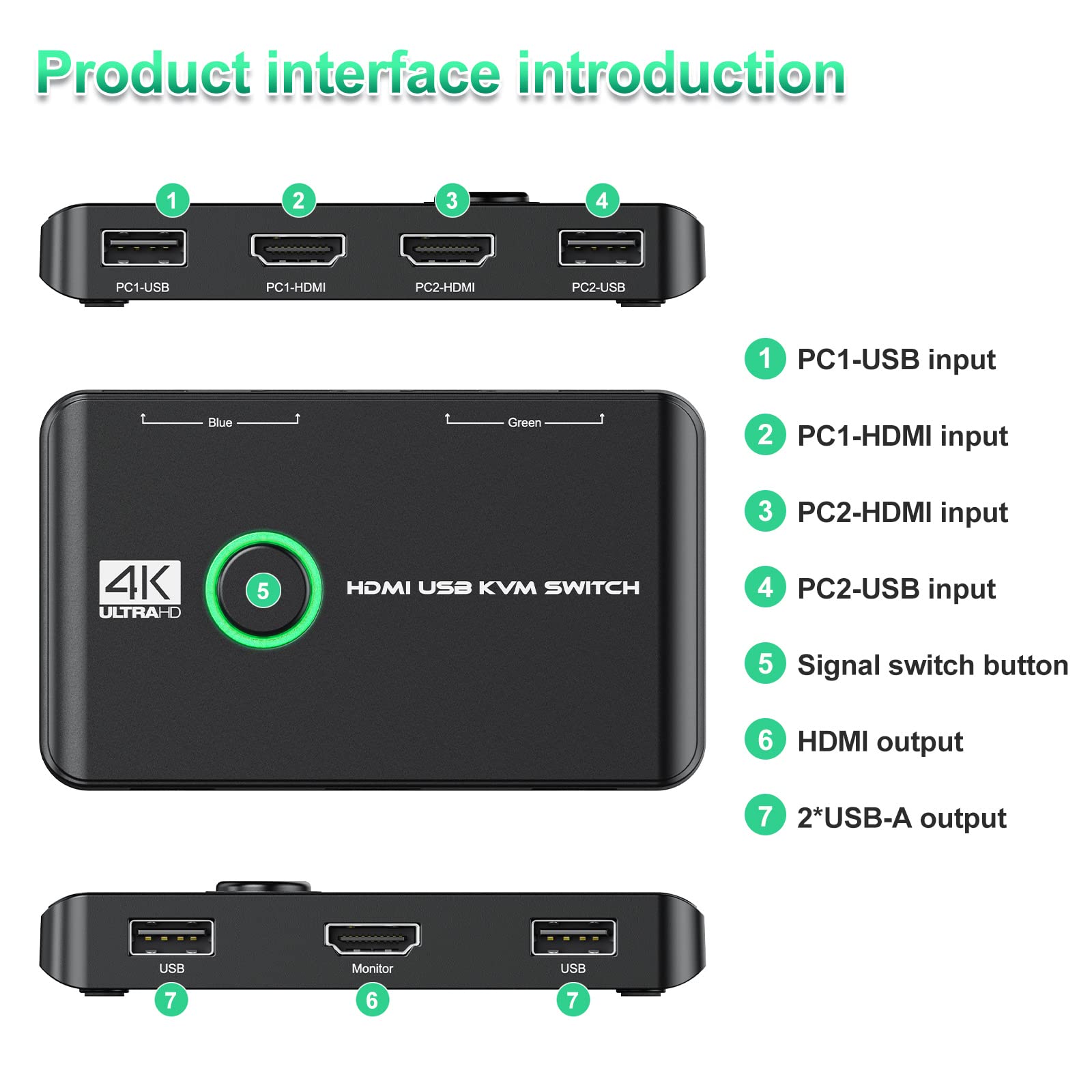 Product interface introduction

1 2 3 4

PC1-USB PC1-HDMI PC2-HDMI PC2-USB

Blue Green

4K ULTRAHD

5

HDMI USB KVM SWITCH

USB Monitor USB

7 6 7

1 PC1-USB input

2 PC1-HDMI input

3 PC2-HDMI input

4 PC2-USB input

5 Signal switch button

6 HDMI output

7 2*USB-A output