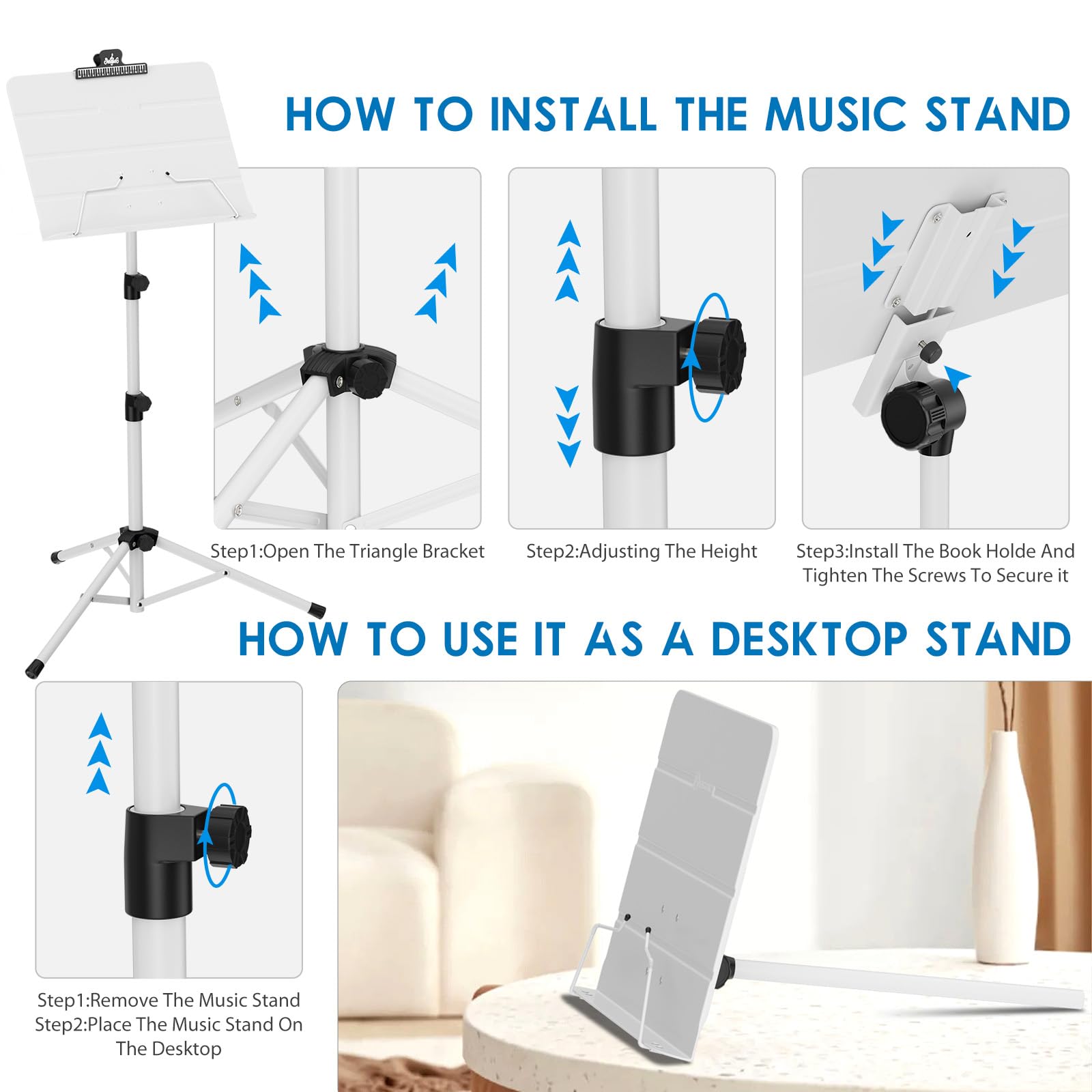 HOW TO INSTALL THE MUSIC STAND

Step1:Open The Triangle Bracket

Step2:Adjusting The Height

Step3:Install The Book Holde And Tighten The Screws To Secure it

HOW TO USE IT AS A DESKTOP STAND

Step1:Remove The Music Stand
Step2:Place The Music Stand On The Desktop