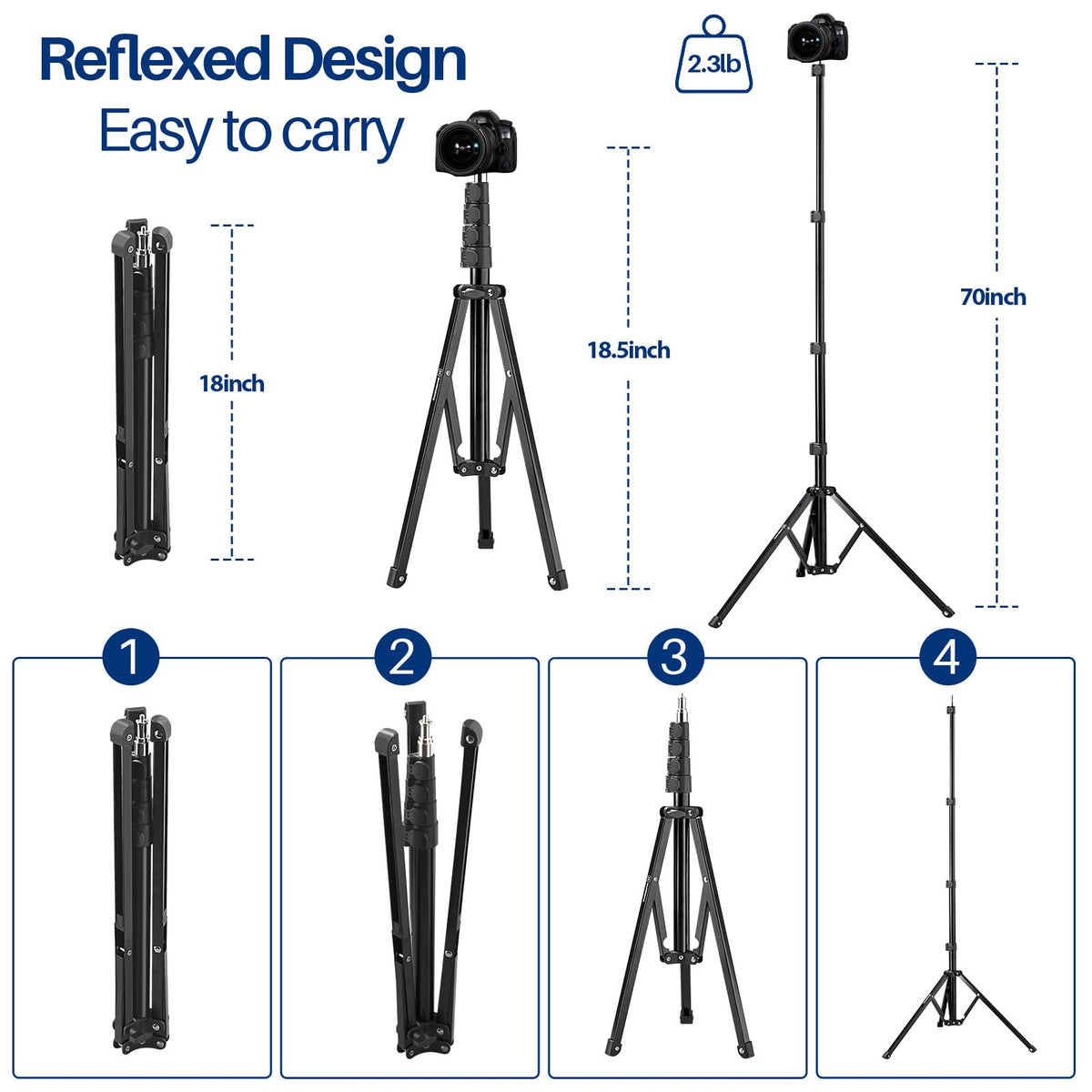 Reflexed Design

Easy to carry

2.3lb

18inch

18.5inch

70inch

1

2

3

4