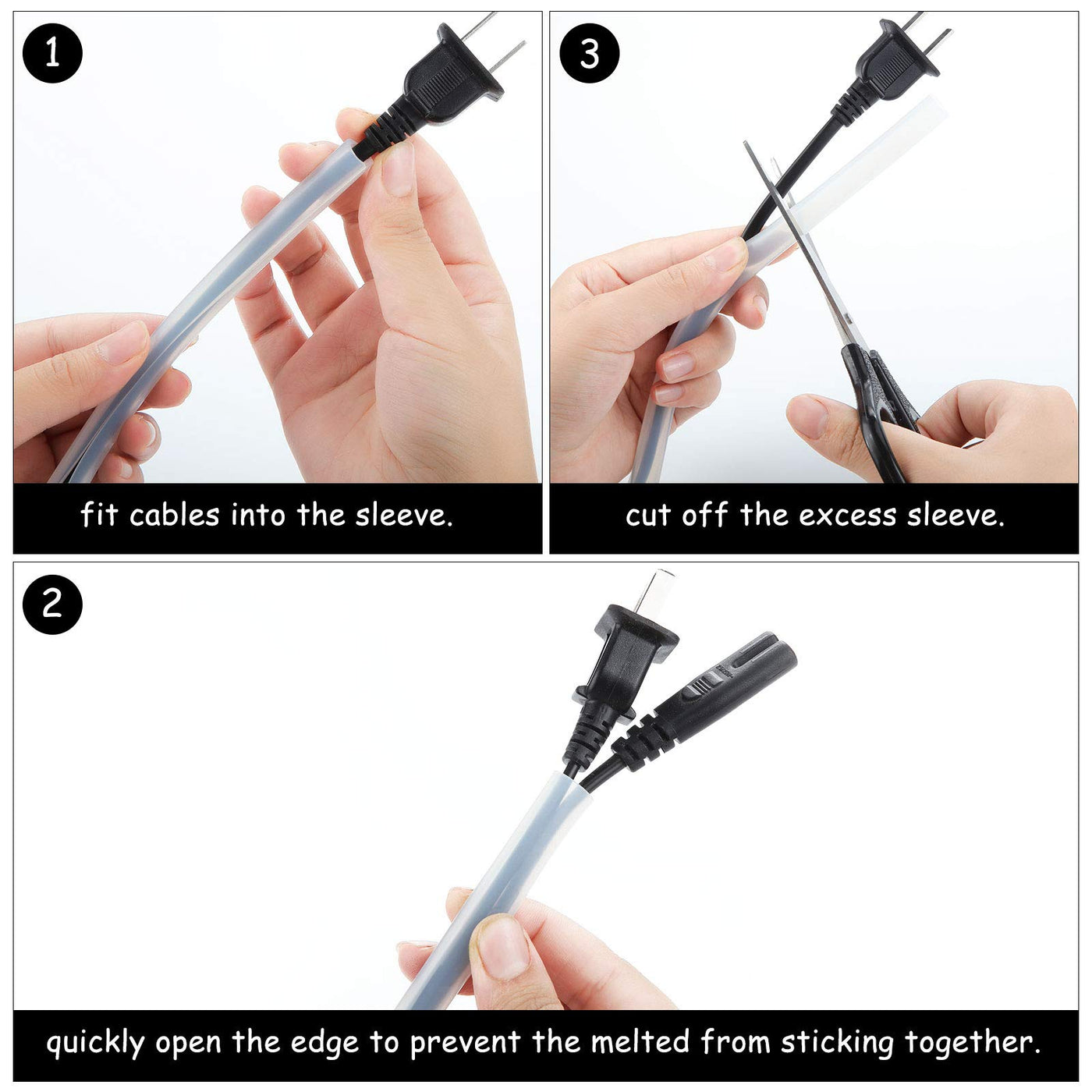 1

fit cables into the sleeve.

3

cut off the excess sleeve.

2

quickly open the edge to prevent the melted from sticking together.