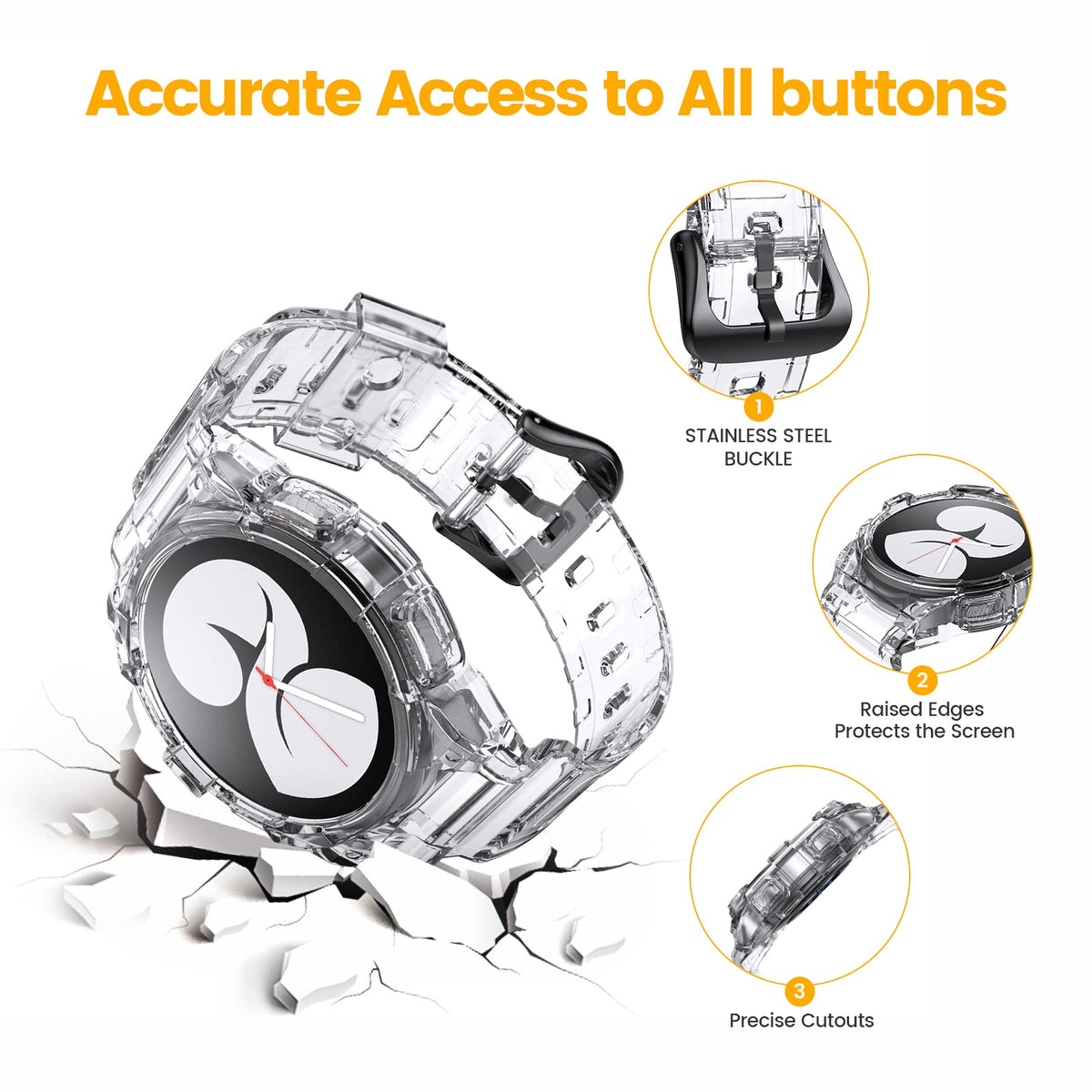 Accurate Access to All buttons

1
STAINLESS STEEL BUCKLE

2
Raised Edges
Protects the Screen

3
Precise Cutouts