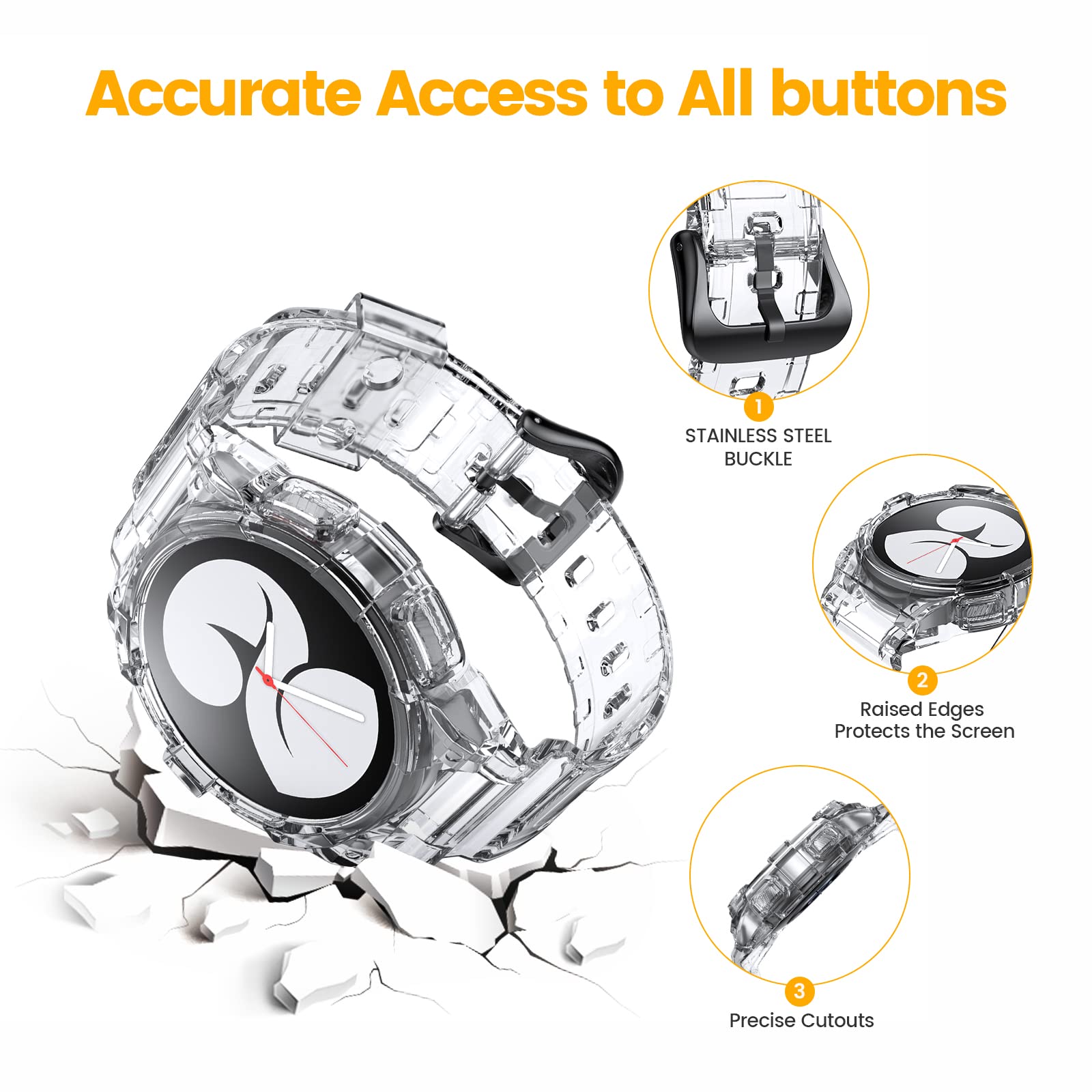 Accurate Access to All buttons

1
STAINLESS STEEL BUCKLE

2
Raised Edges Protects the Screen

3
Precise Cutouts