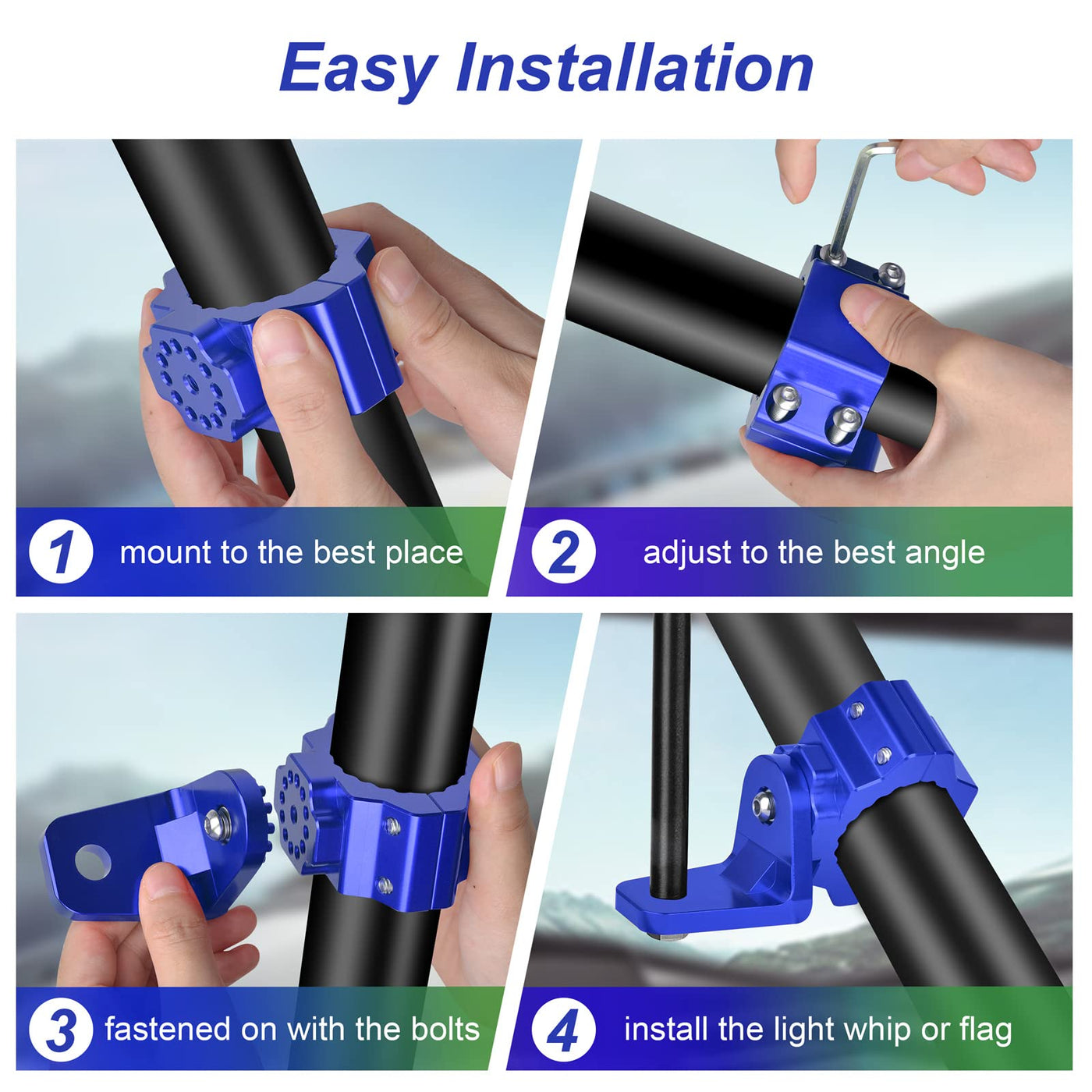 Easy Installation

1 mount to the best place

2 adjust to the best angle

3 fastened on with the bolts

4 install the light whip or flag