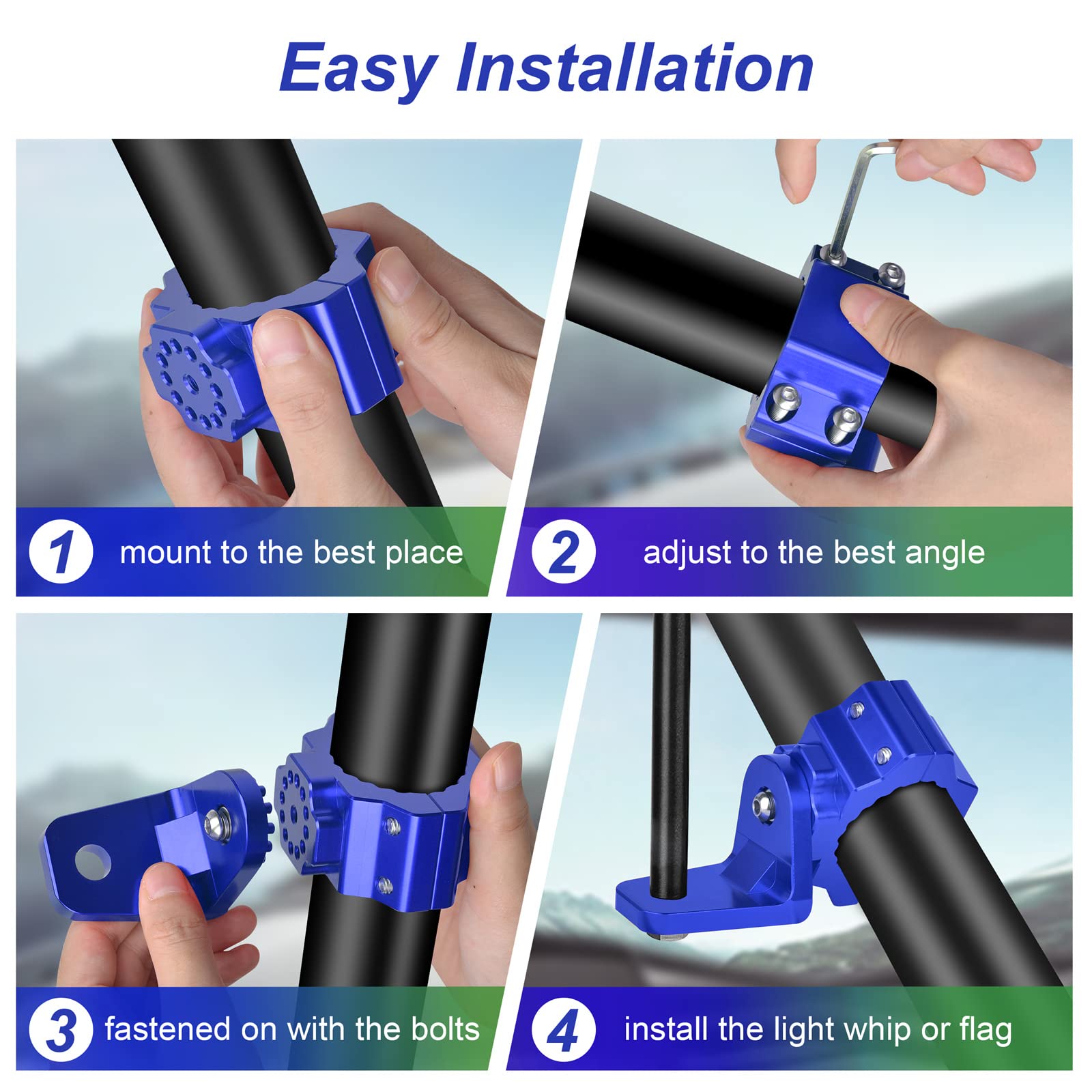 Easy Installation

1 mount to the best place

2 adjust to the best angle

3 fastened on with the bolts

4 install the light whip or flag