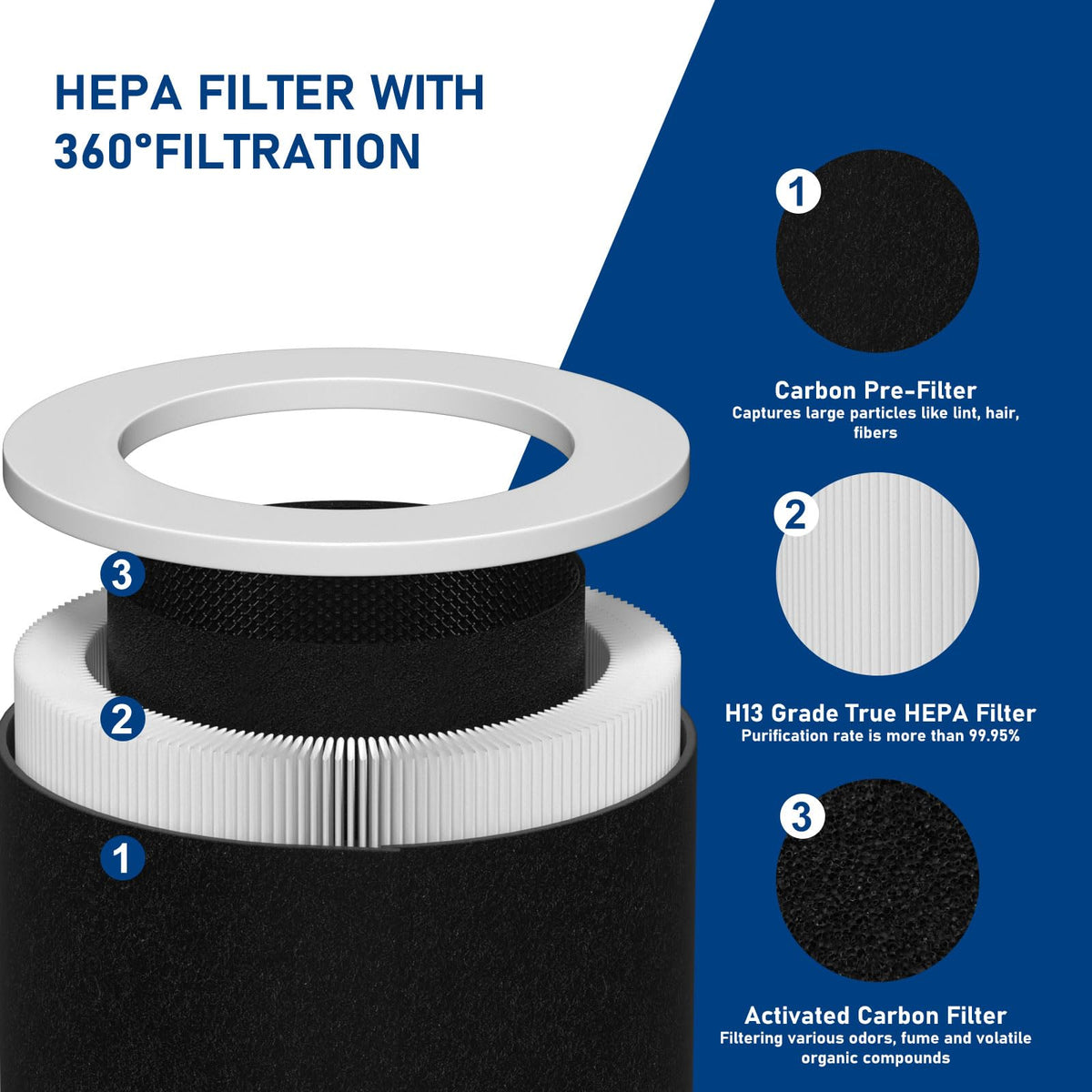 HEPA FILTER WITH 360°FILTRATION

3

2

1

1

Carbon Pre-Filter
Captures large particles like lint, hair, fibers

2

H13 Grade True HEPA Filter
Purification rate is more than 99.95%

3

Activated Carbon Filter
Filtering various odors, fume and volatile organic compounds