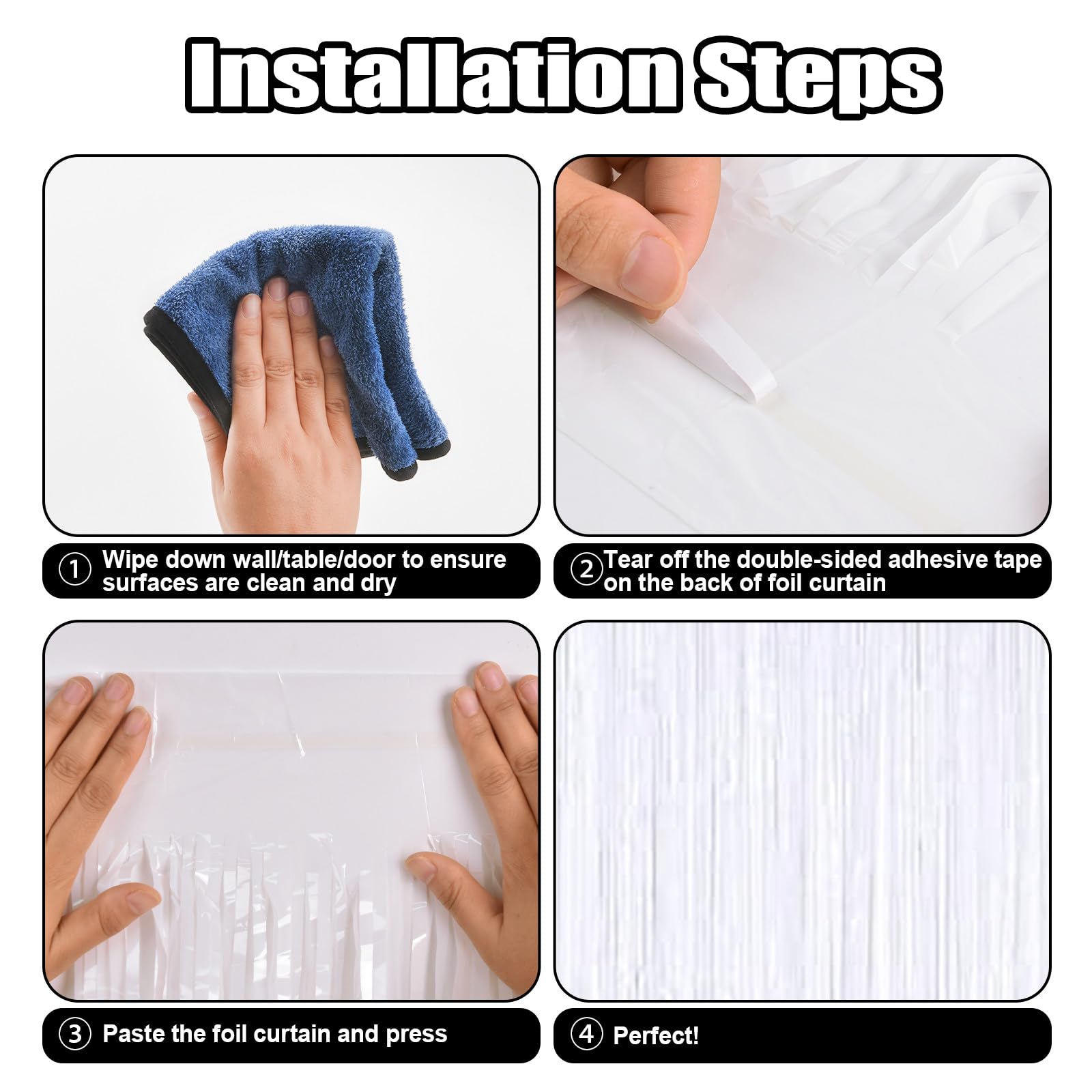 Installation Steps

① Wipe down wall/table/door to ensure surfaces are clean and dry

② Tear off the double-sided adhesive tape on the back of foil curtain

③ Paste the foil curtain and press

④ Perfect!