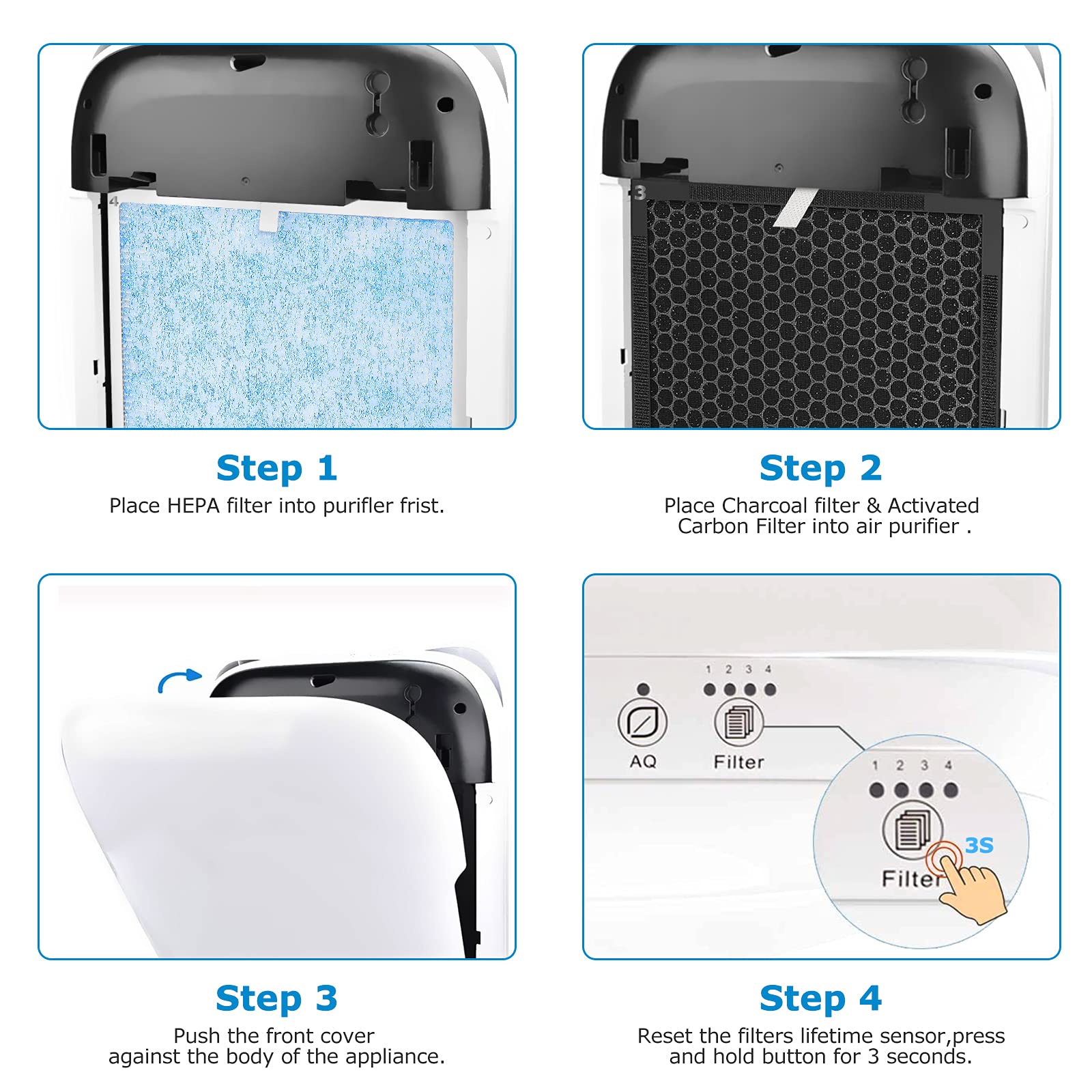 4

Step 1
Place HEPA filter into purifler frist.

3

Step 2
Place Charcoal filter & Activated Carbon Filter into air purifier .

Step 3
Push the front cover against the body of the appliance.

1 2 3 4
AQ
Filter
1 2 3 4
3S
Filter

Step 4
Reset the filters lifetime sensor,press and hold button for 3 seconds.