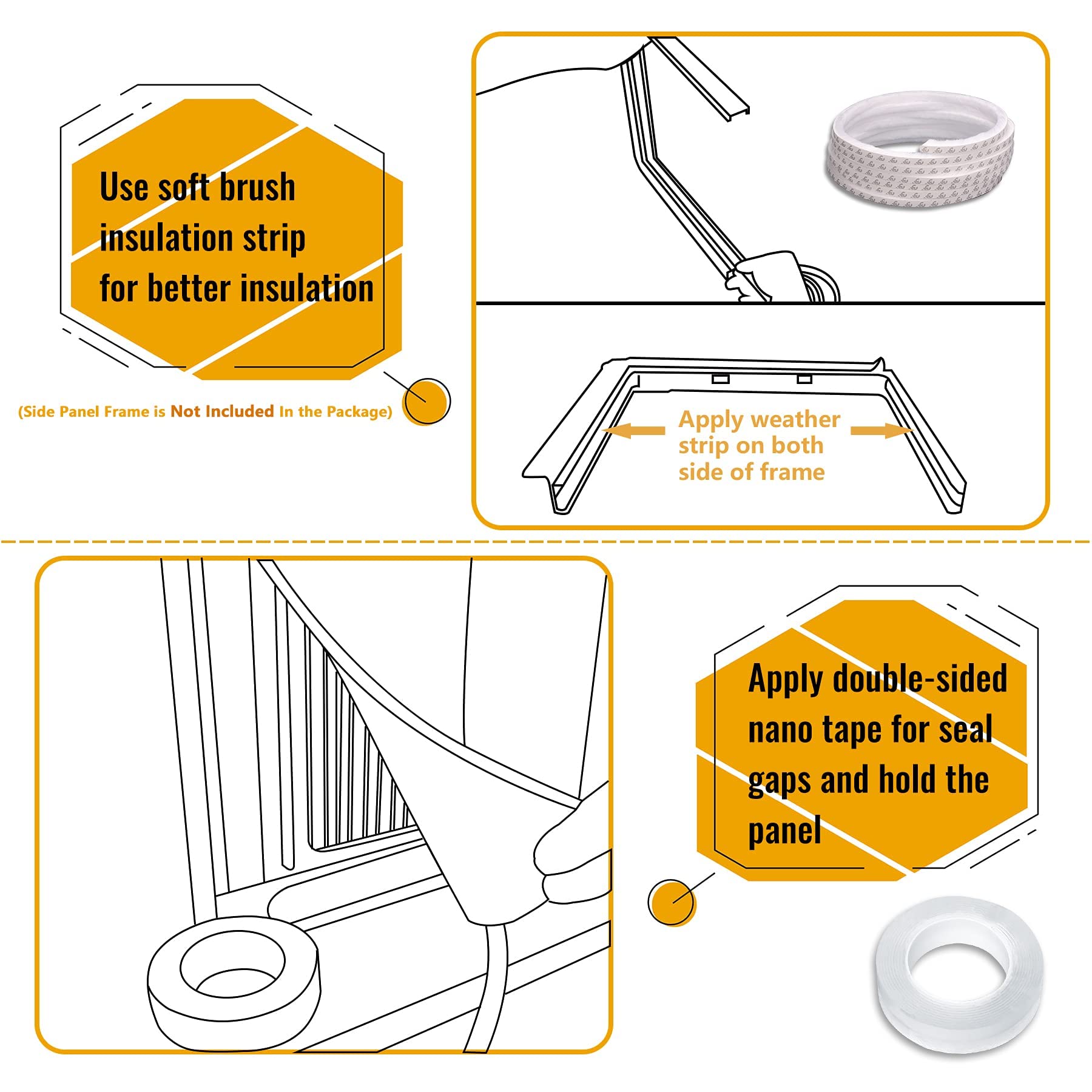 Use soft brush insulation strip for better insulation

(Side Panel Frame is Not Included In the Package)

Apply weather strip on both side of frame

Apply double-sided nano tape for seal gaps and hold the panel