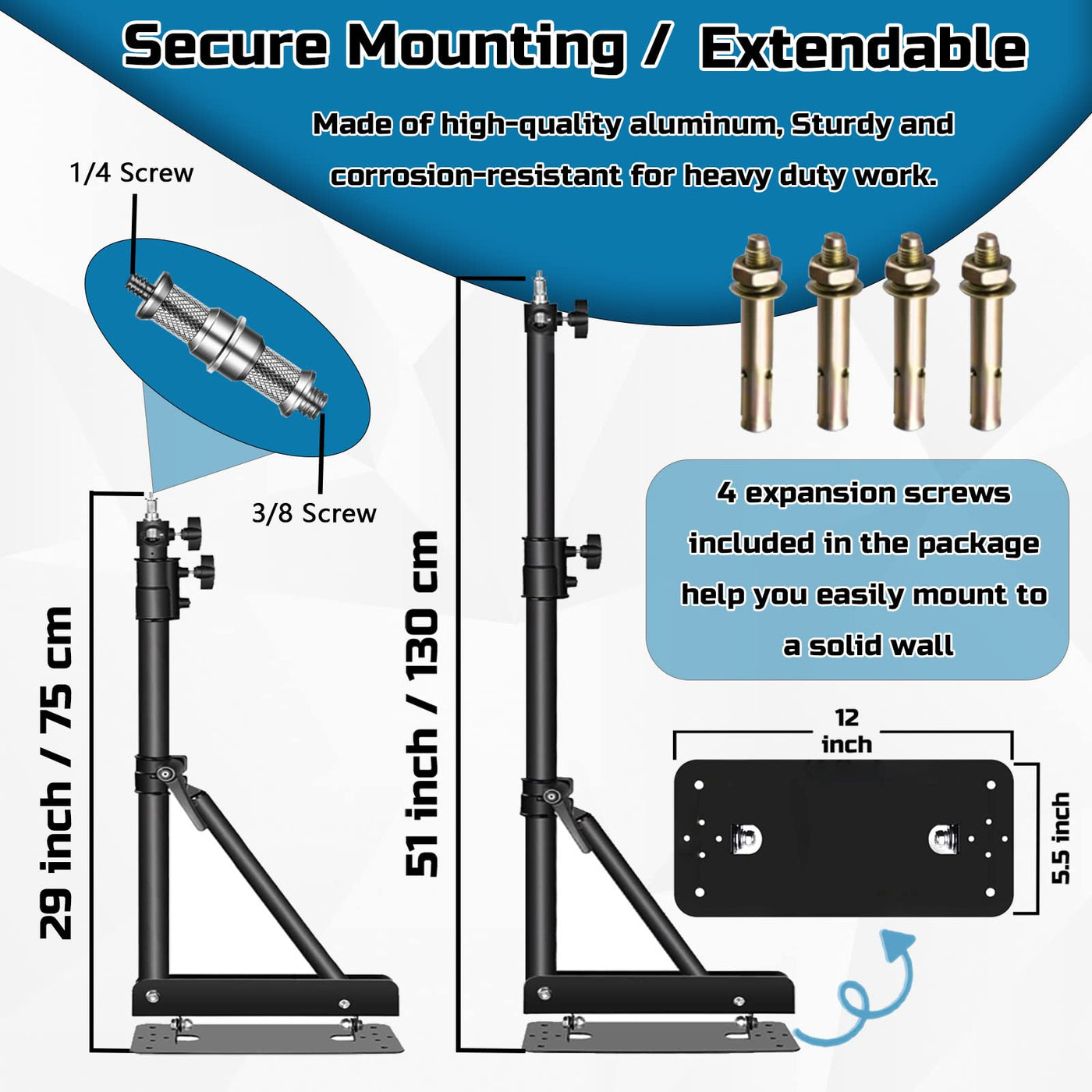 Secure Mounting / Extendable

Made of high-quality aluminum, Sturdy and corrosion-resistant for heavy duty work.

1/4 Screw

3/8 Screw

29 inch / 75 cm

51 inch / 130 cm

4 expansion screws included in the package help you easily mount to a solid wall

12 inch

5.5 inch