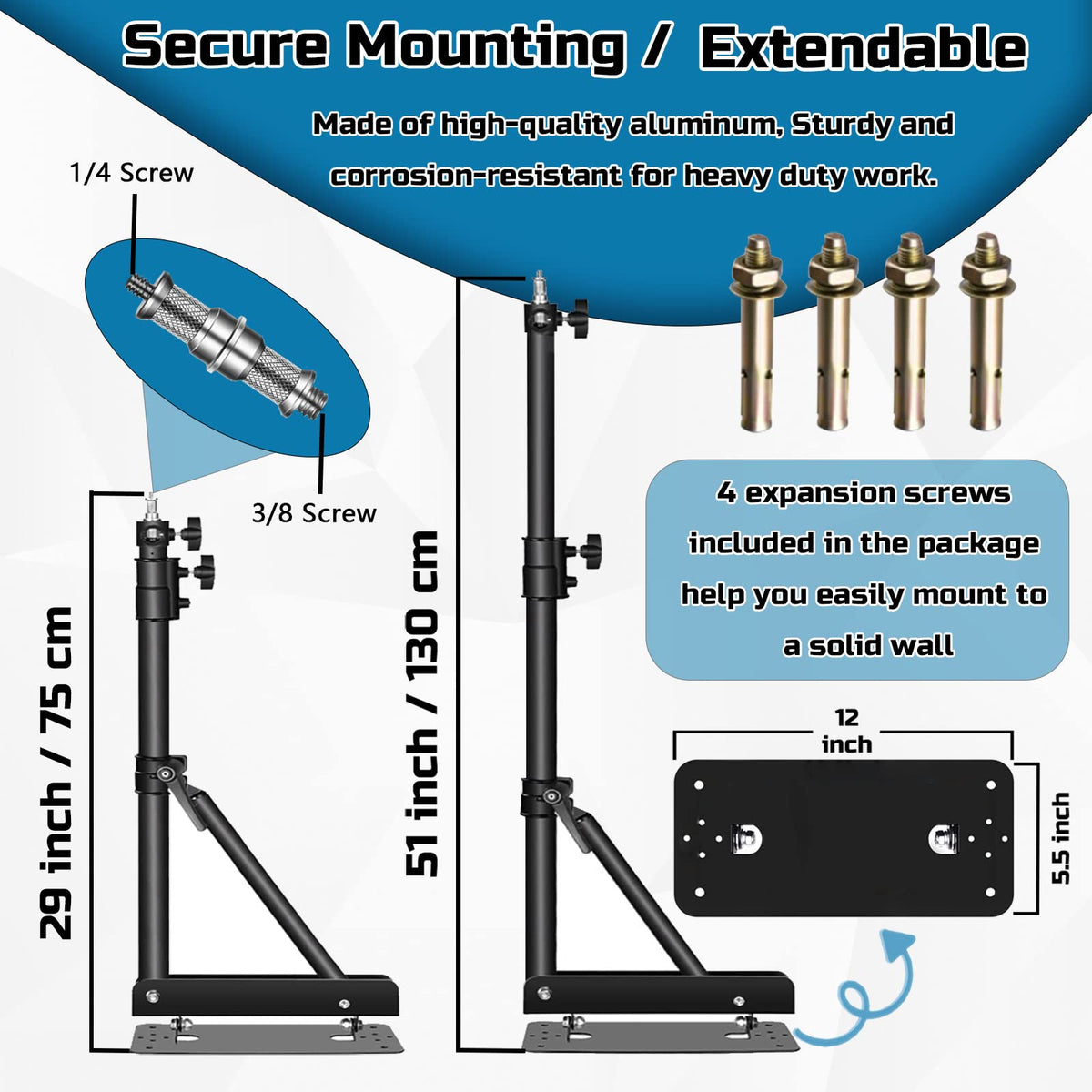 Secure Mounting / Extendable

Made of high-quality aluminum, Sturdy and corrosion-resistant for heavy duty work.

1/4 Screw

3/8 Screw

29 inch / 75 cm

51 inch / 130 cm

4 expansion screws included in the package help you easily mount to a solid wall

12 inch

5.5 inch