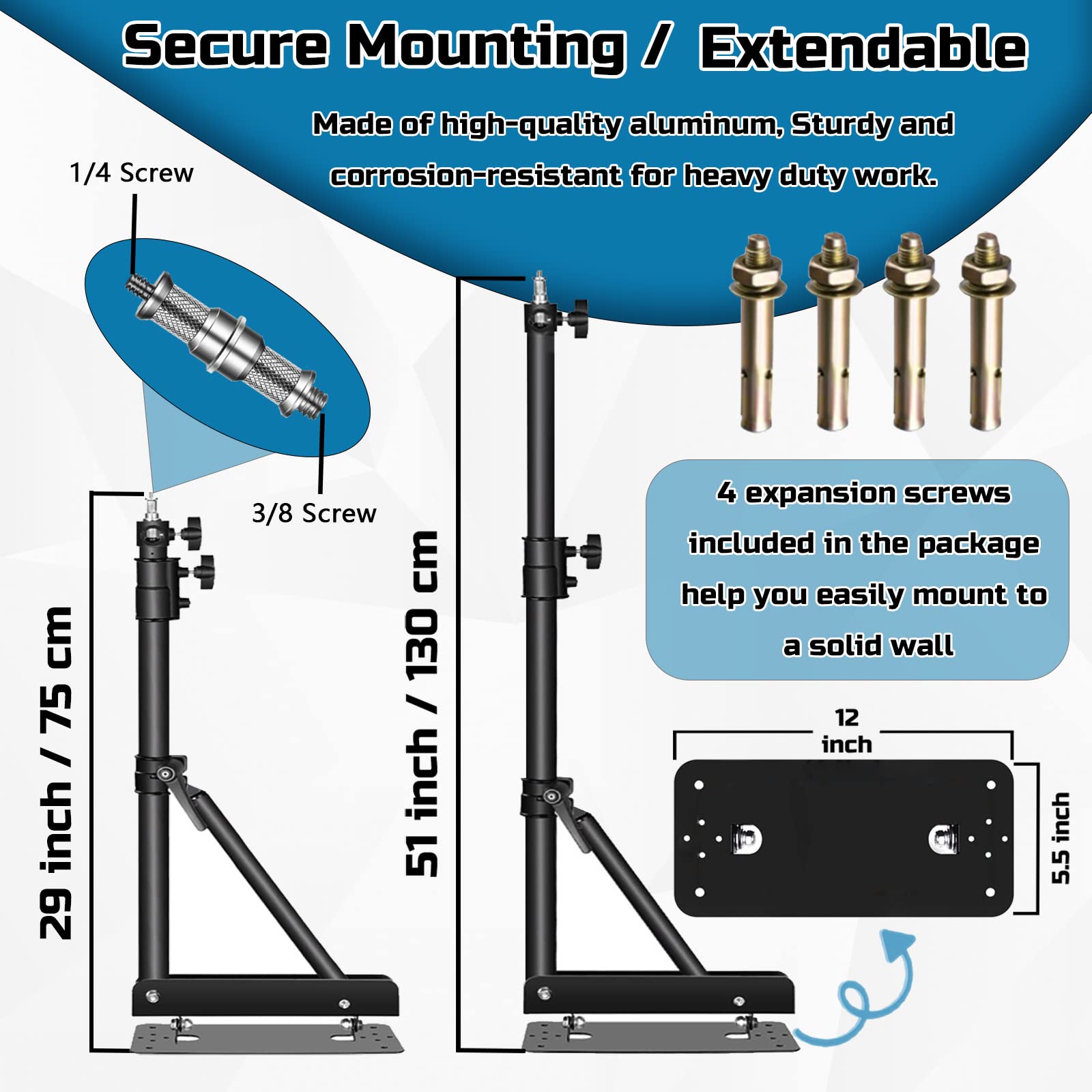 Secure Mounting / Extendable

Made of high-quality aluminum, Sturdy and corrosion-resistant for heavy duty work.

1/4 Screw

3/8 Screw

29 inch / 75 cm

51 inch / 130 cm

4 expansion screws included in the package help you easily mount to a solid wall

12 inch

5.5 inch