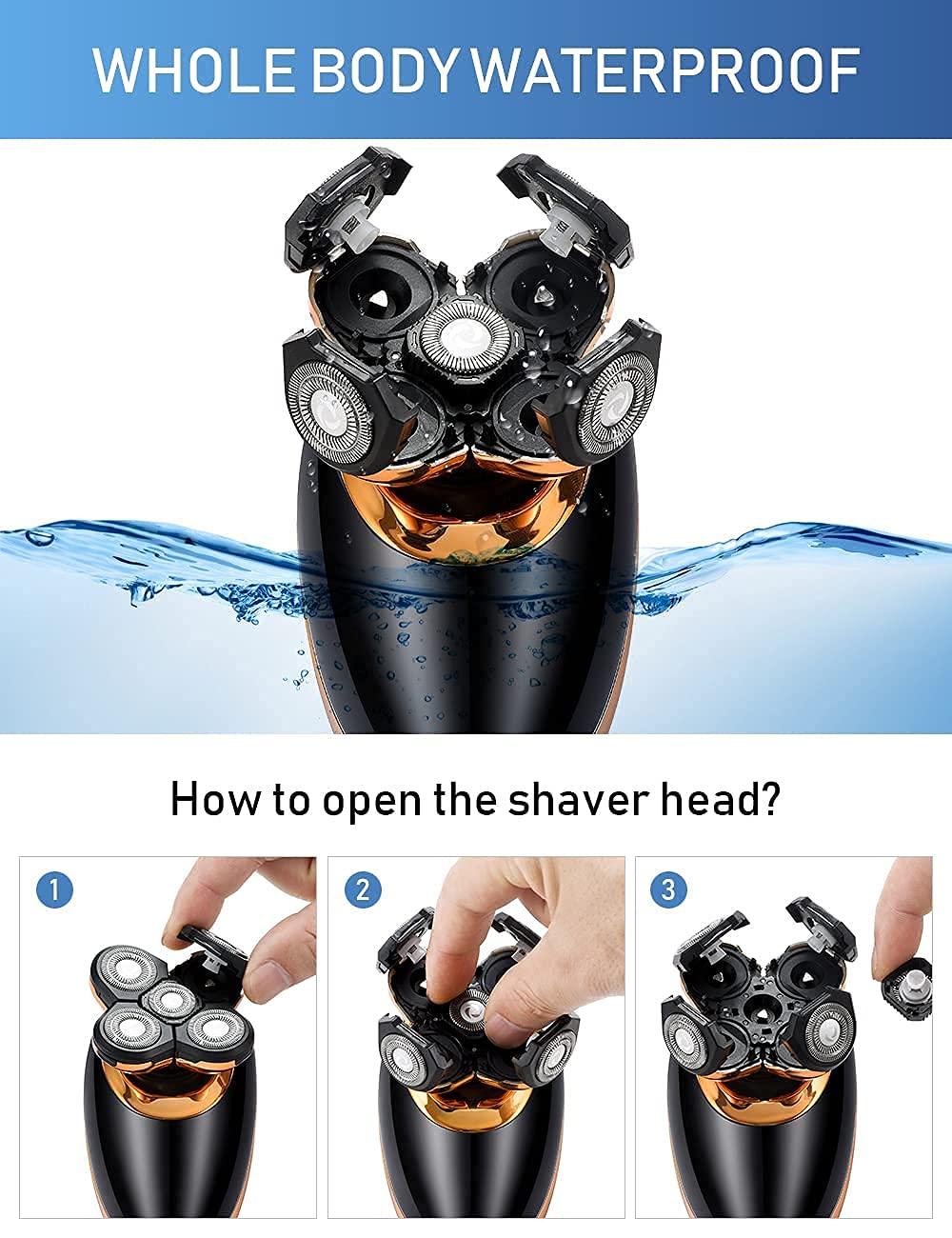 WHOLE BODY WATERPROOF

How to open the shaver head?

1

2

3