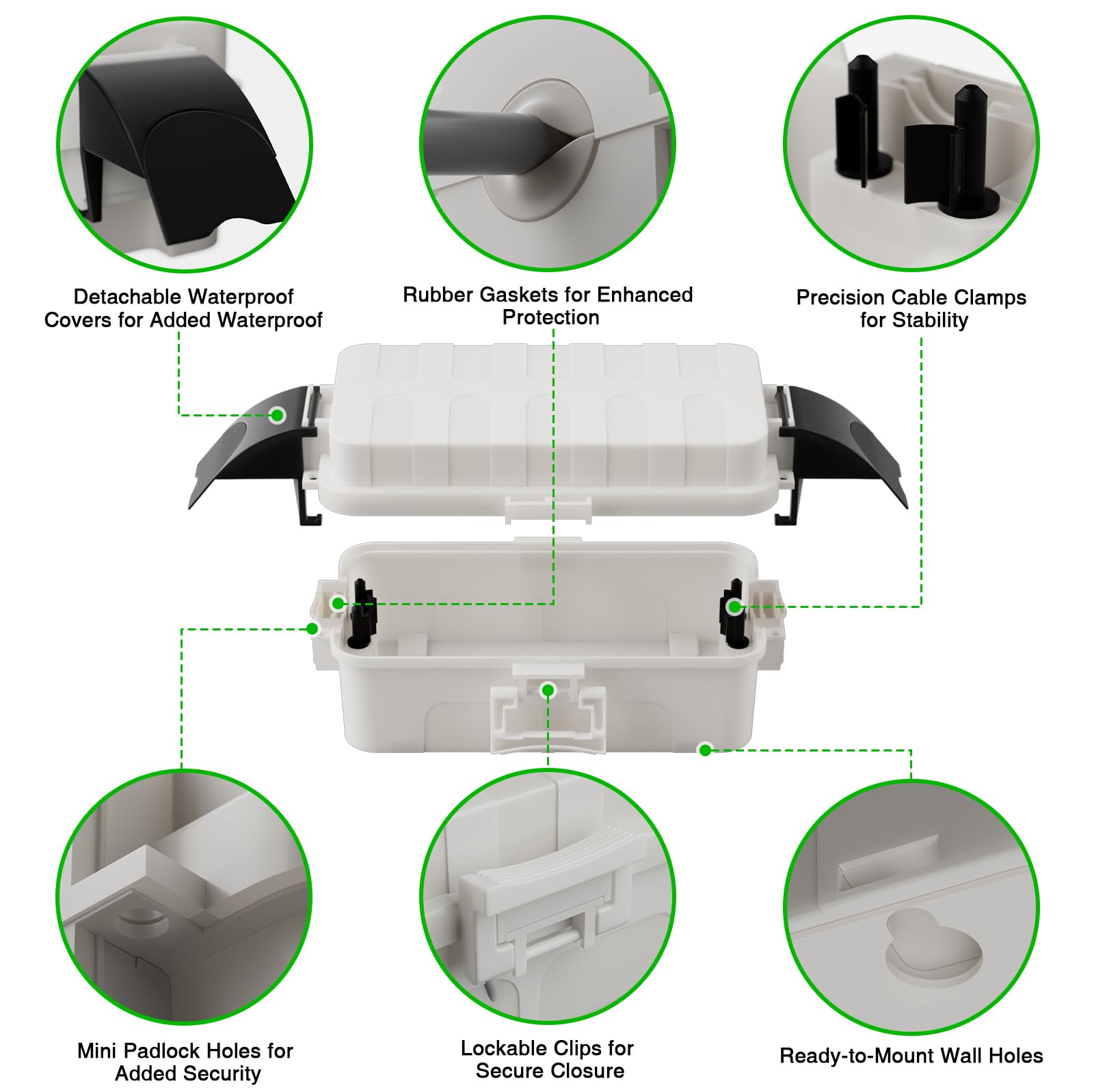 Detachable Waterproof Covers for Added Waterproof

Rubber Gaskets for Enhanced Protection

Precision Cable Clamps for Stability

Mini Padlock Holes for Added Security

Lockable Clips for Secure Closure

Ready-to-Mount Wall Holes