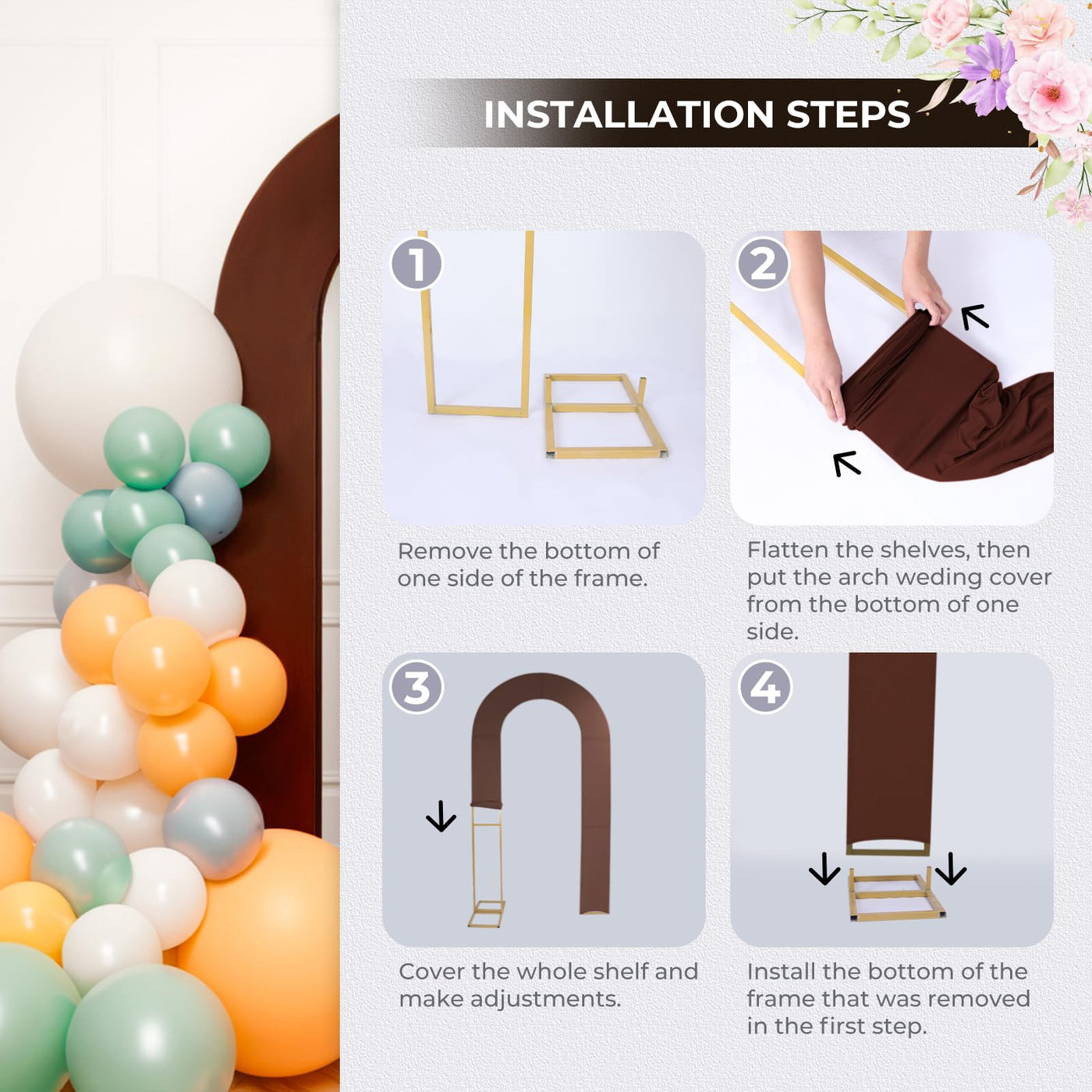 INSTALLATION STEPS

1

Remove the bottom of one side of the frame.

2

Flatten the shelves, then put the arch weding cover from the bottom of one side.

3

Cover the whole shelf and make adjustments.

4

Install the bottom of the frame that was removed in the first step.