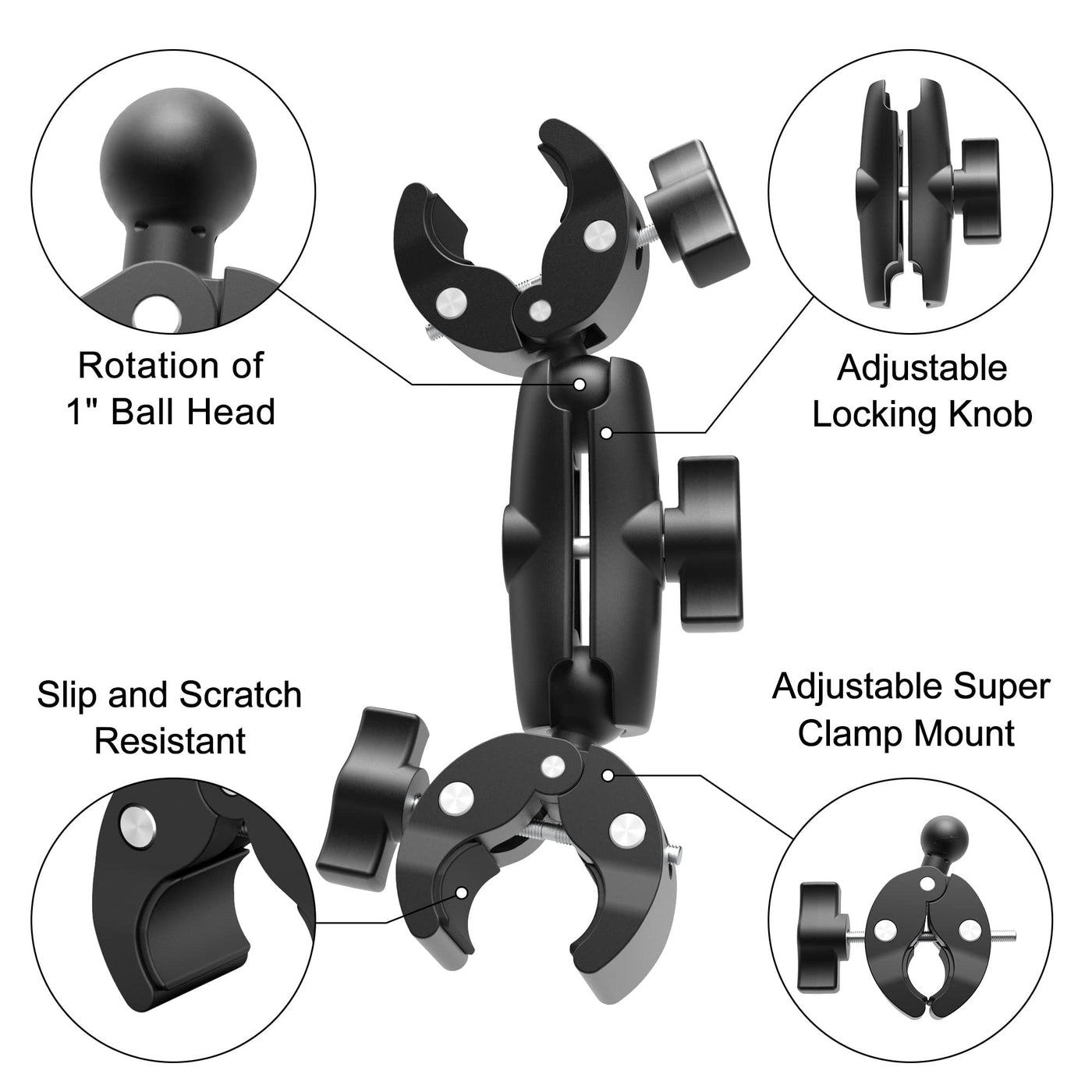 Rotation of
1" Ball Head

Adjustable
Locking Knob

Slip and Scratch
Resistant

Adjustable Super
Clamp Mount