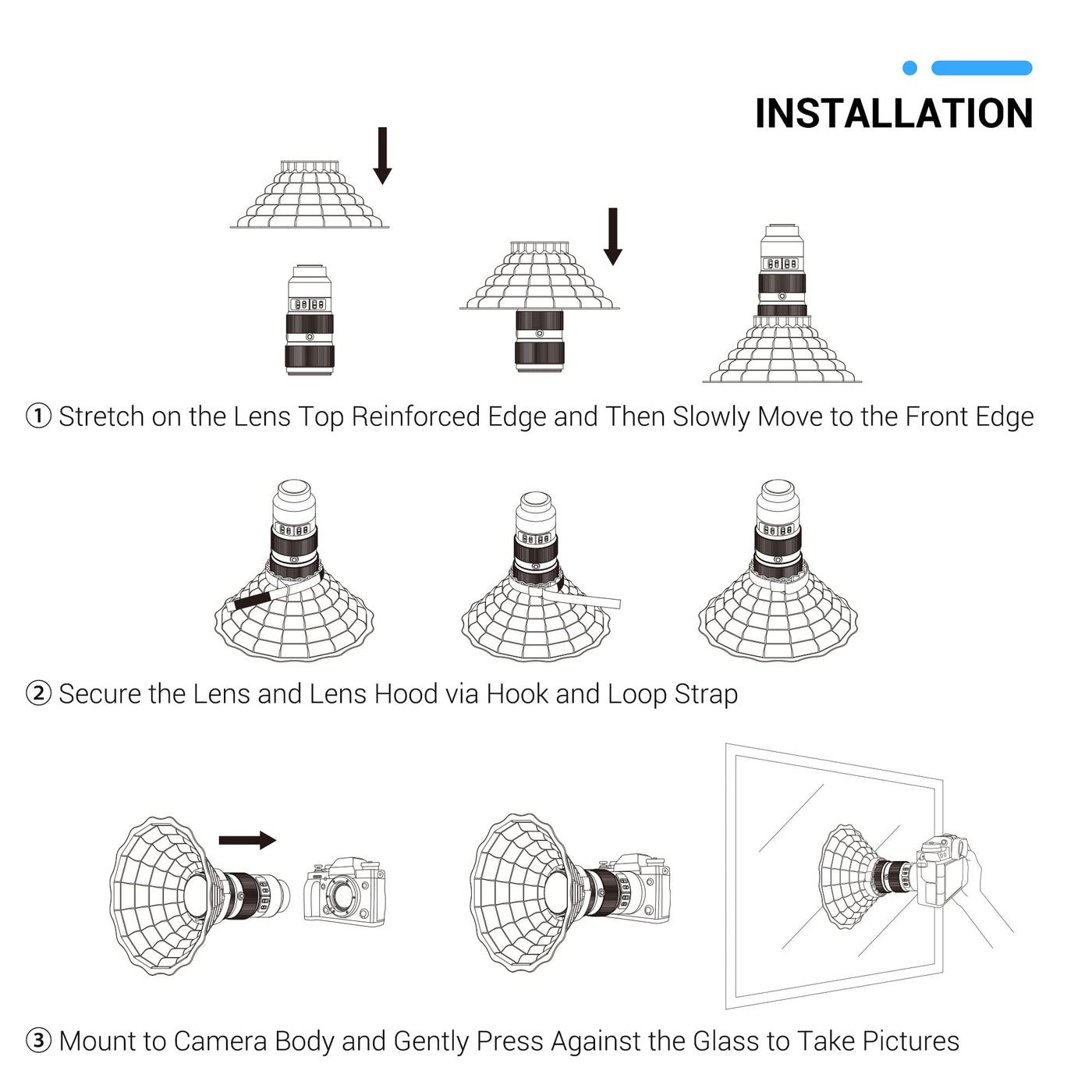 INSTALLATION

① Stretch on the Lens Top Reinforced Edge and Then Slowly Move to the Front Edge

② Secure the Lens and Lens Hood via Hook and Loop Strap

③ Mount to Camera Body and Gently Press Against the Glass to Take Pictures