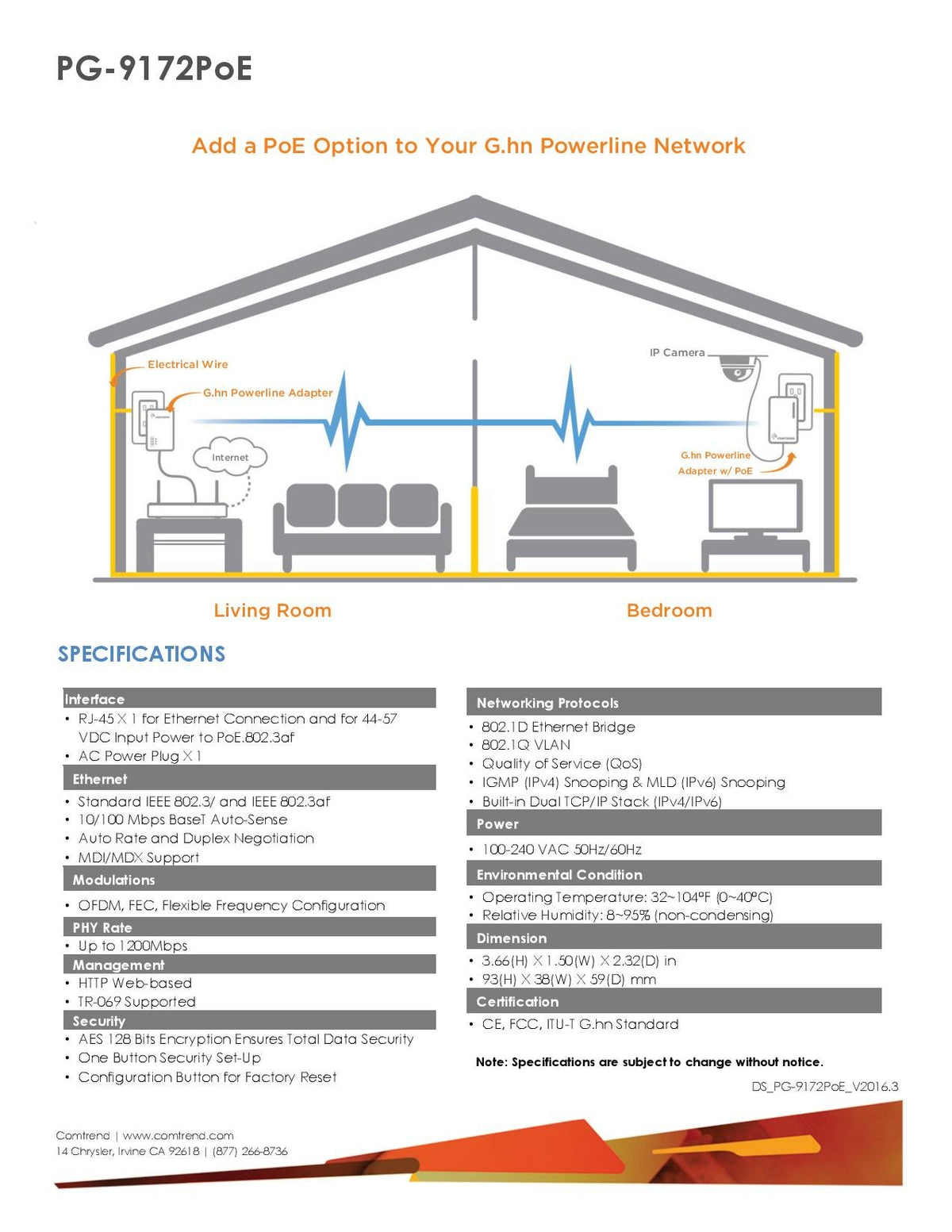 PG-9172PoE

Add a PoE Option to Your G.hn Powerline Network

Electrical Wire

G.hn Powerline Adapter

Internet

IP Camera

G.hn Powerline Adapter w/ PoE

Living Room

Bedroom

SPECIFICATIONS

Interface
• RJ-45 X 1 for Ethernet Connection and for 44-57 VDC Input Power to PoE.802.3af
• AC Power Plug X 1

Ethernet
• Standard IEEE 802.3/ and IEEE 802.3af
• 10/100 Mbps BaseT Auto-Sense
• Auto Rate and Duplex Negotiation
• MDI/MDX Support

Modulations
• OFDM, FEC, Flexible Frequency Configuration

PHY Rate
• Up to 1200Mbps

Management
• HTTP Web-based
• TR-069 Supported

Security
• AES 128 Bits Encryption Ensures Total Data Security
• One Button Security Set-Up
• Configuration Button for Factory Reset

Networking Protocols
• 802.1D Ethernet Bridge
• 802.1Q VLAN
• Quality of Service (QoS)
• IGMP (IPv4) Snooping & MLD (IPv6) Snooping
• Built-in Dual TCP/IP Stack (IPv4/IPv6)

Power
• 100-240 VAC 50Hz/60Hz

Environmental Condition
• Operating Temperature: 32~104ºF (0~40ºC)
• Relative Humidity: 8~95% (non-condensing)

Dimension
• 3.66(H) X 1.50(W) X 2.32(D) in
• 93(H) X 38(W) X 59(D) mm

Certification
• CE, FCC, ITU-T G.hn Standard

Note: Specifications are subject to change without notice.

DS_PG-9172PoE_V2016.3

Comtrend | www.comtrend.com
14 Chrysler, Irvine CA 92618 | (877) 266-8736