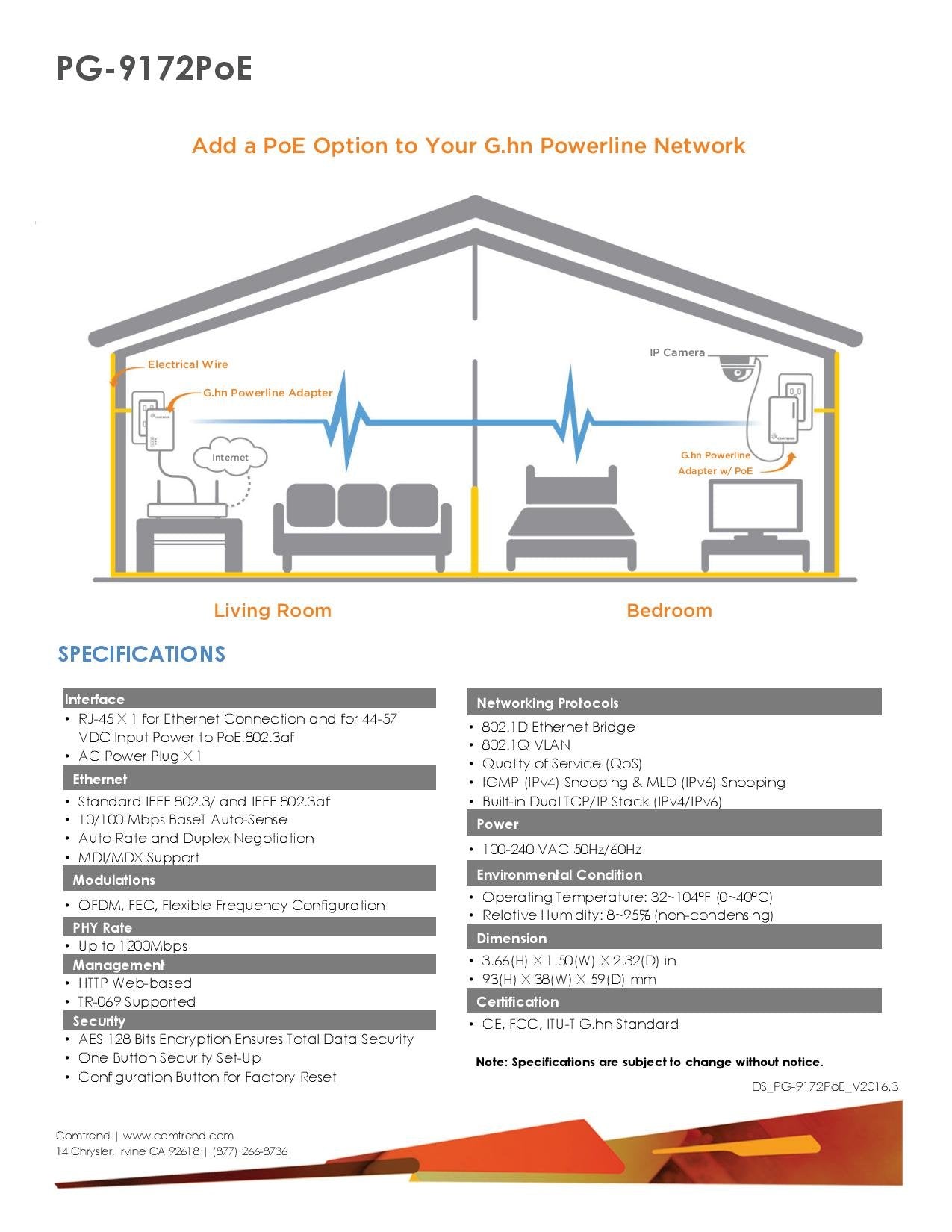 PG-9172PoE

Add a PoE Option to Your G.hn Powerline Network

Electrical Wire

G.hn Powerline Adapter

Internet

IP Camera

G.hn Powerline Adapter w/ PoE

Living Room

Bedroom

SPECIFICATIONS

Interface
• RJ-45 X 1 for Ethernet Connection and for 44-57 VDC Input Power to PoE.802.3af
• AC Power Plug X 1

Ethernet
• Standard IEEE 802.3/ and IEEE 802.3af
• 10/100 Mbps BaseT Auto-Sense
• Auto Rate and Duplex Negotiation
• MDI/MDX Support

Modulations
• OFDM, FEC, Flexible Frequency Configuration

PHY Rate
• Up to 1200Mbps

Management
• HTTP Web-based
• TR-069 Supported

Security
• AES 128 Bits Encryption Ensures Total Data Security
• One Button Security Set-Up
• Configuration Button for Factory Reset

Networking Protocols
• 802.1D Ethernet Bridge
• 802.1Q VLAN
• Quality of Service (QoS)
• IGMP (IPv4) Snooping & MLD (IPv6) Snooping
• Built-in Dual TCP/IP Stack (IPv4/IPv6)

Power
• 100-240 VAC 50Hz/60Hz

Environmental Condition
• Operating Temperature: 32~104ºF (0~40ºC)
• Relative Humidity: 8~95% (non-condensing)

Dimension
• 3.66(H) X 1.50(W) X 2.32(D) in
• 93(H) X 38(W) X 59(D) mm

Certification
• CE, FCC, ITU-T G.hn Standard

Note: Specifications are subject to change without notice.

DS_PG-9172PoE_V2016.3

Comtrend | www.comtrend.com
14 Chrysler, Irvine CA 92618 | (877) 266-8736