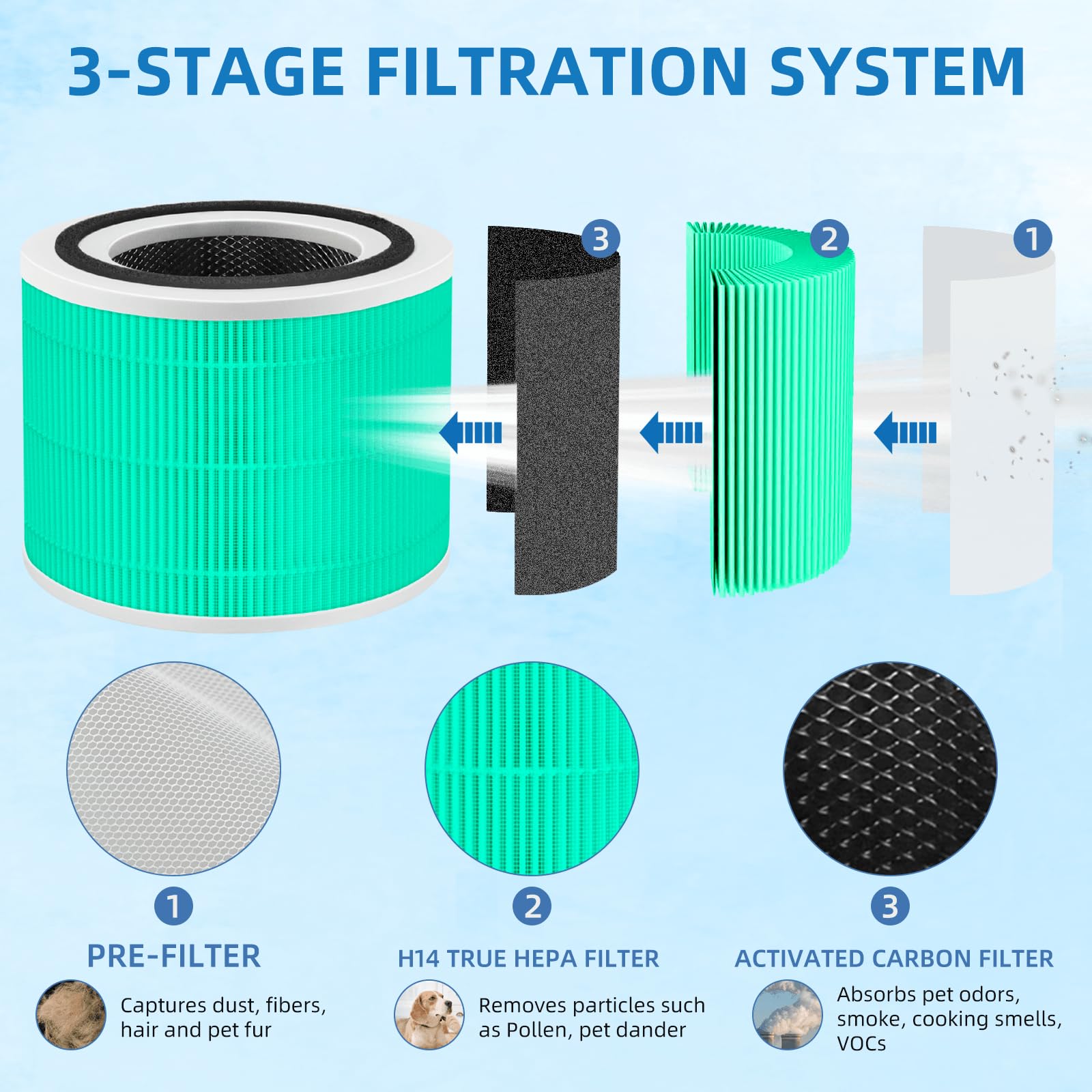 3-STAGE FILTRATION SYSTEM

3

2

1

1

PRE-FILTER

Captures dust, fibers, hair and pet fur

2

H14 TRUE HEPA FILTER

Removes particles such as Pollen, pet dander

3

ACTIVATED CARBON FILTER

Absorbs pet odors, smoke, cooking smells, VOCs