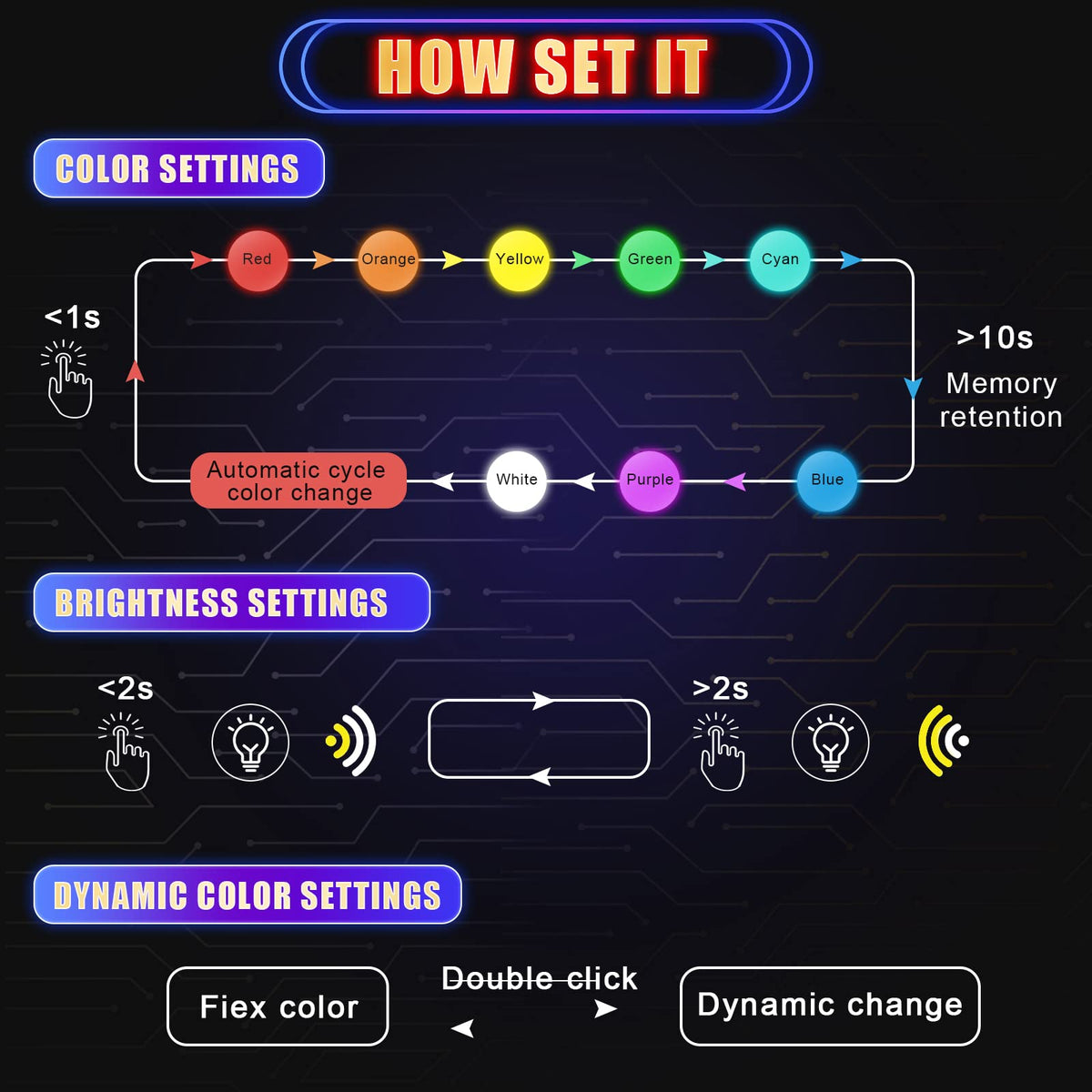 HOW SET IT

COLOR SETTINGS

<1s

Red Orange Yellow Green Cyan

>10s
Memory retention

Blue Purple White

Automatic cycle color change

BRIGHTNESS SETTINGS

<2s

>2s

DYNAMIC COLOR SETTINGS

Fiex color

Double click

Dynamic change