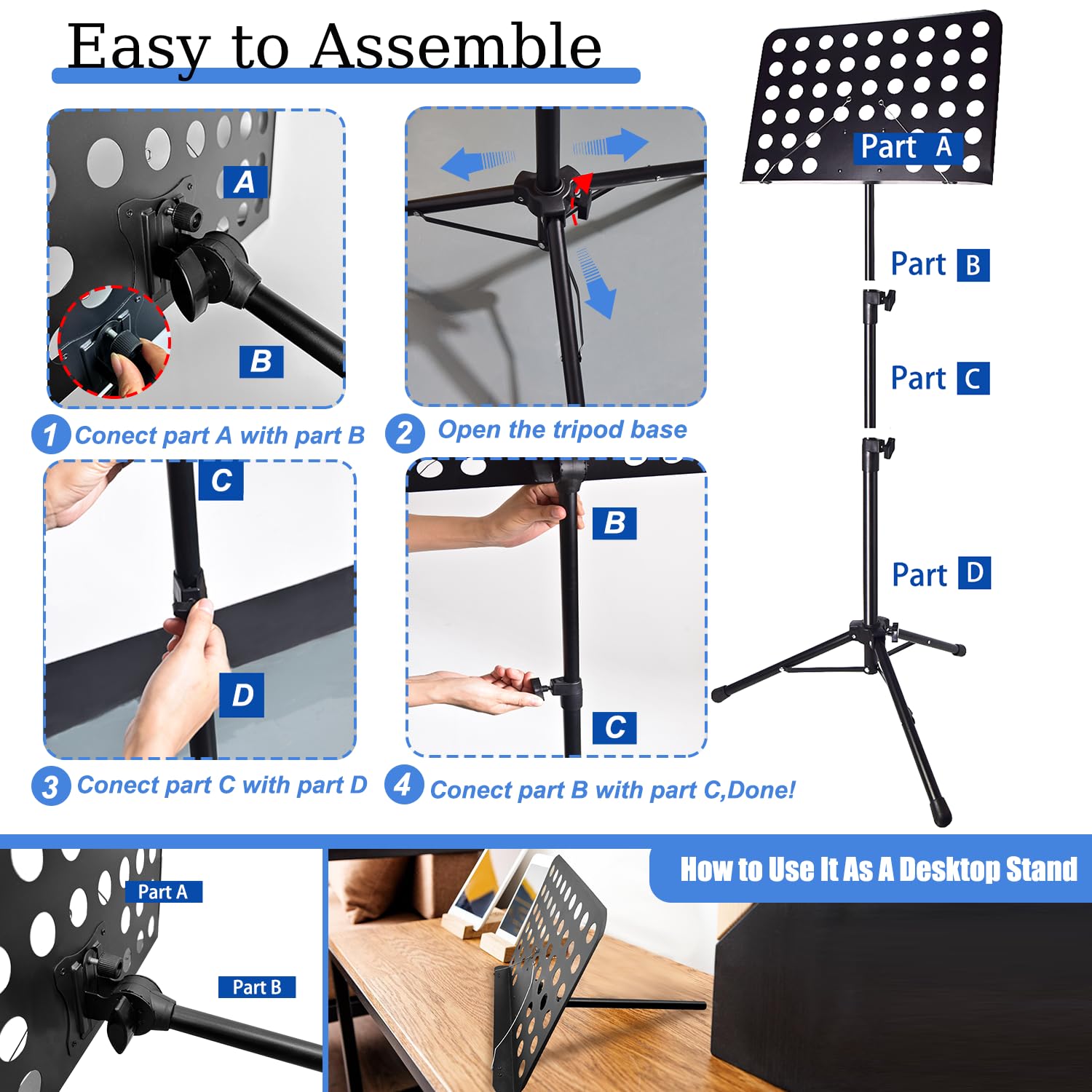 Easy to Assemble

A

B

1 Conect part A with part B

2 Open the tripod base

C

D

3 Conect part C with part D

B

C

4 Conect part B with part C,Done!

Part A

Part B

Part C

Part D

Part A

Part B

How to Use It As A Desktop Stand