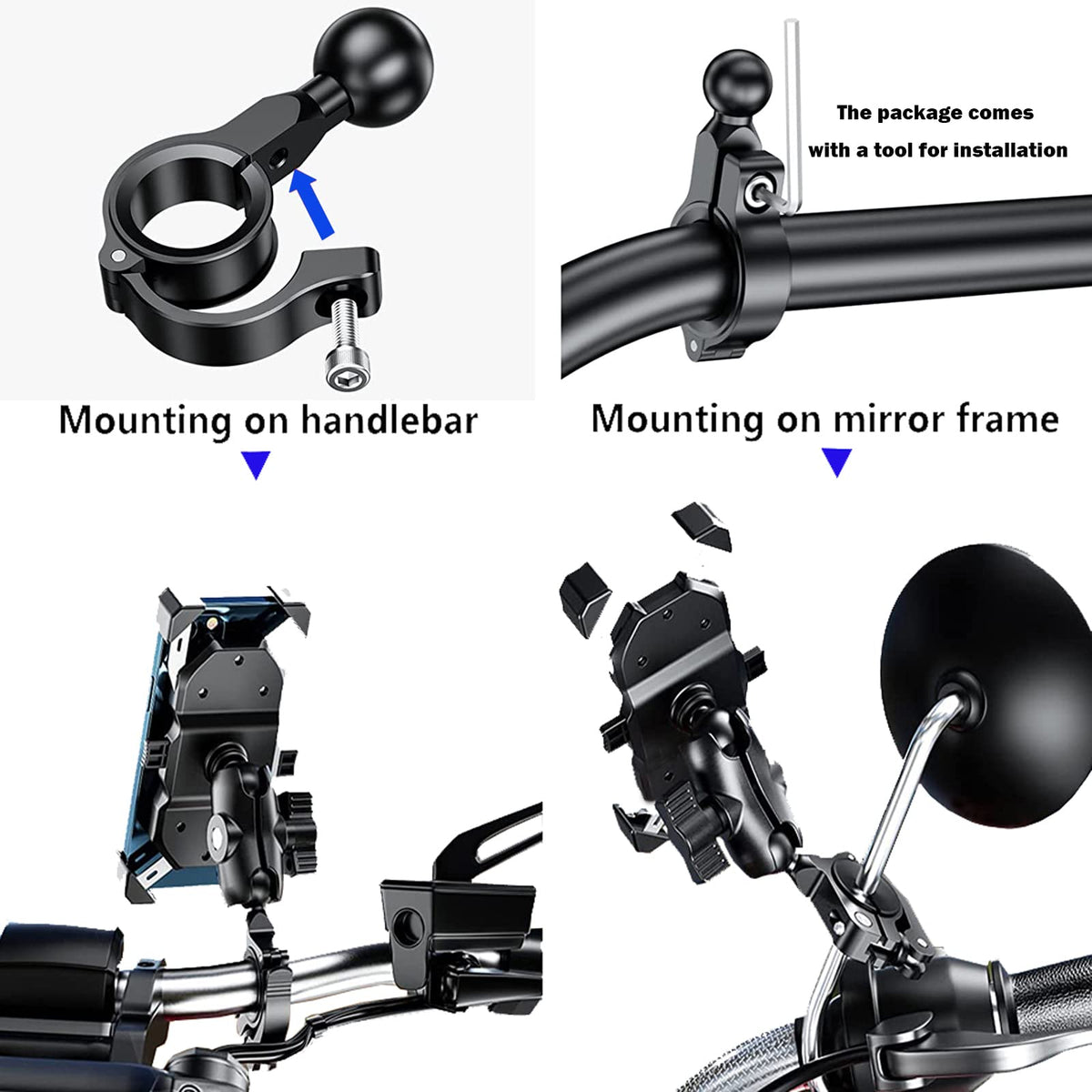 The package comes with a tool for installation

Mounting on handlebar

Mounting on mirror frame