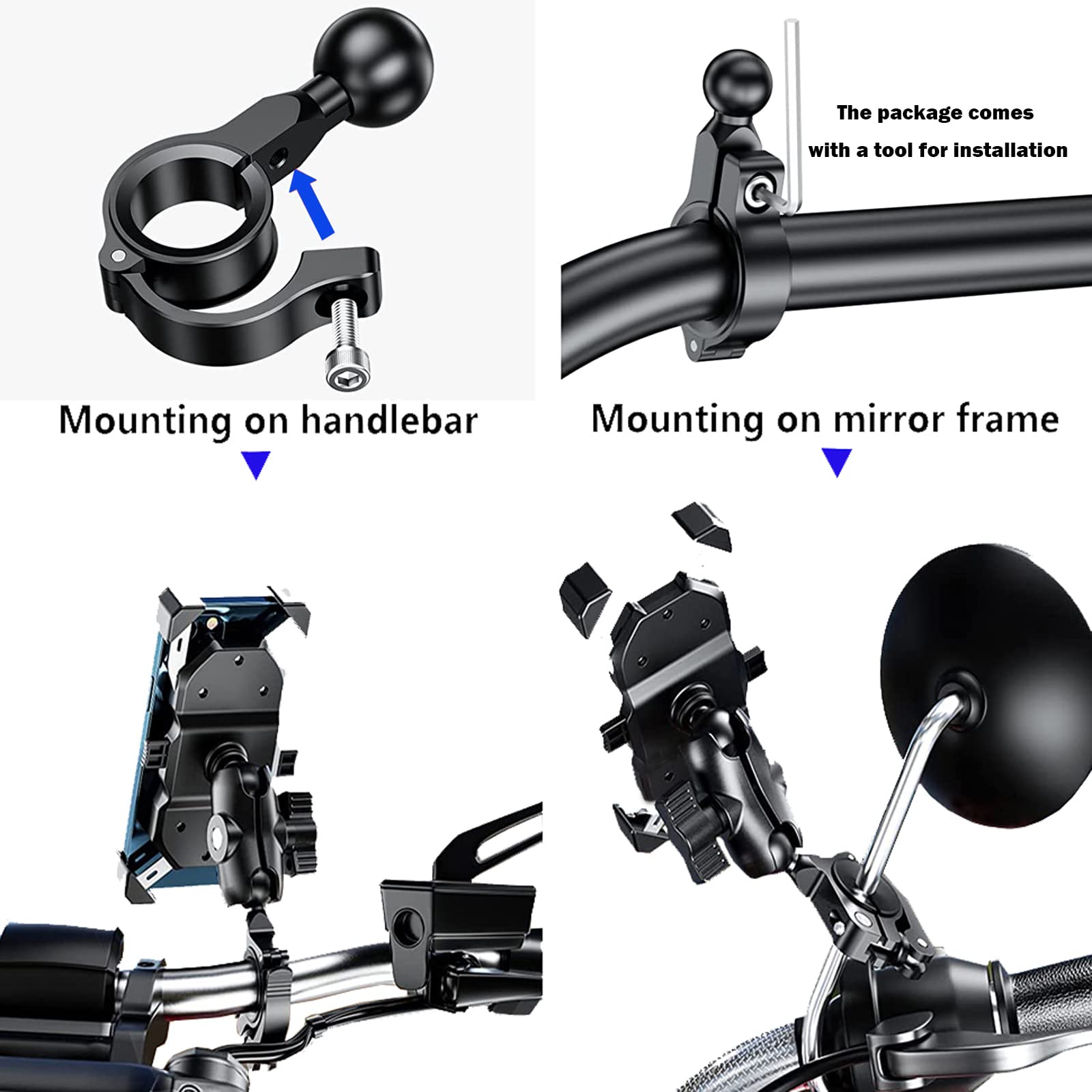 The package comes with a tool for installation

Mounting on handlebar

Mounting on mirror frame