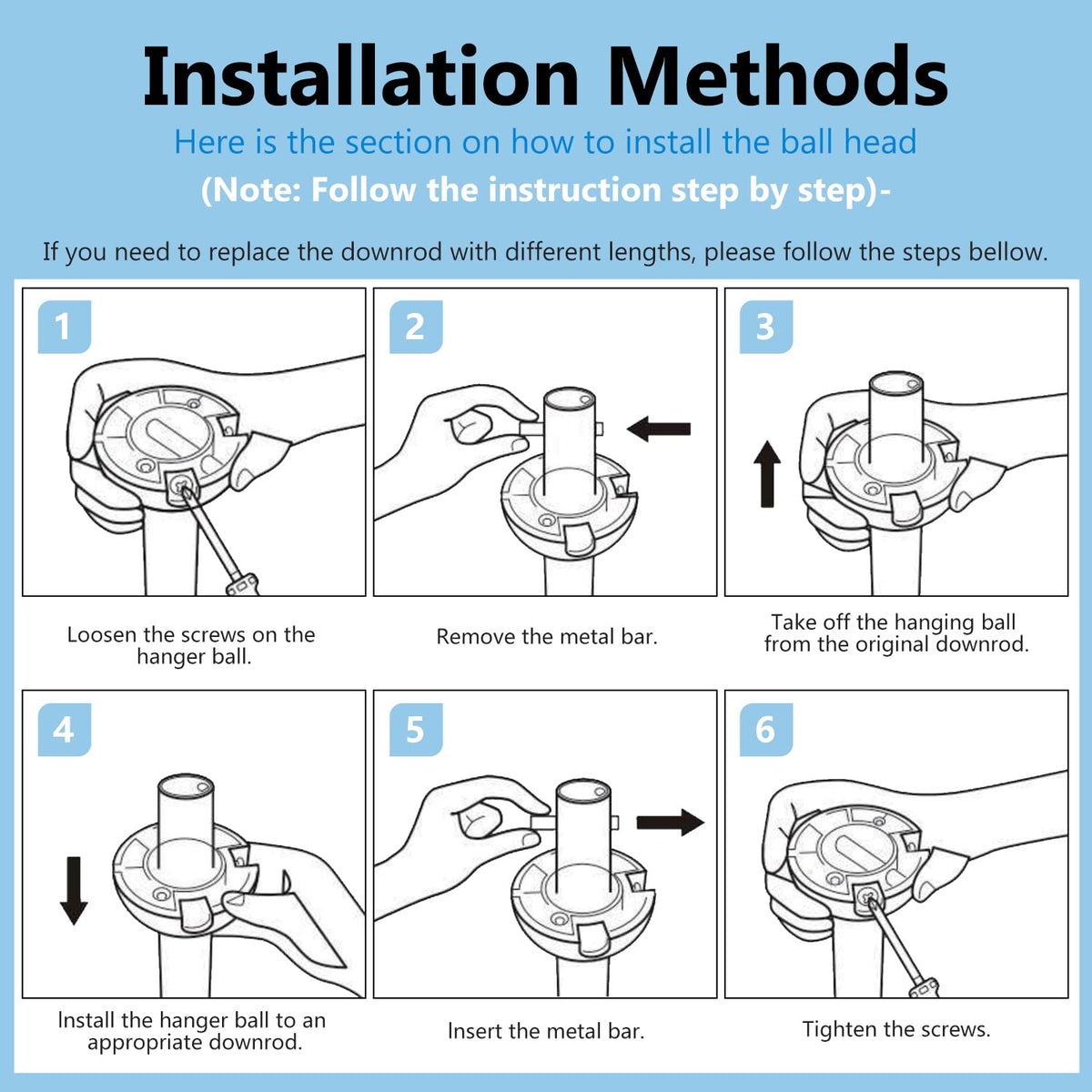 Installation Methods

Here is the section on how to install the ball head

(Note: Follow the instruction step by step)-

If you need to replace the downrod with different lengths, please follow the steps bellow.

1

Loosen the screws on the hanger ball.

2

Remove the metal bar.

3

Take off the hanging ball from the original downrod.

4

Install the hanger ball to an appropriate downrod.

5

Insert the metal bar.

6

Tighten the screws.