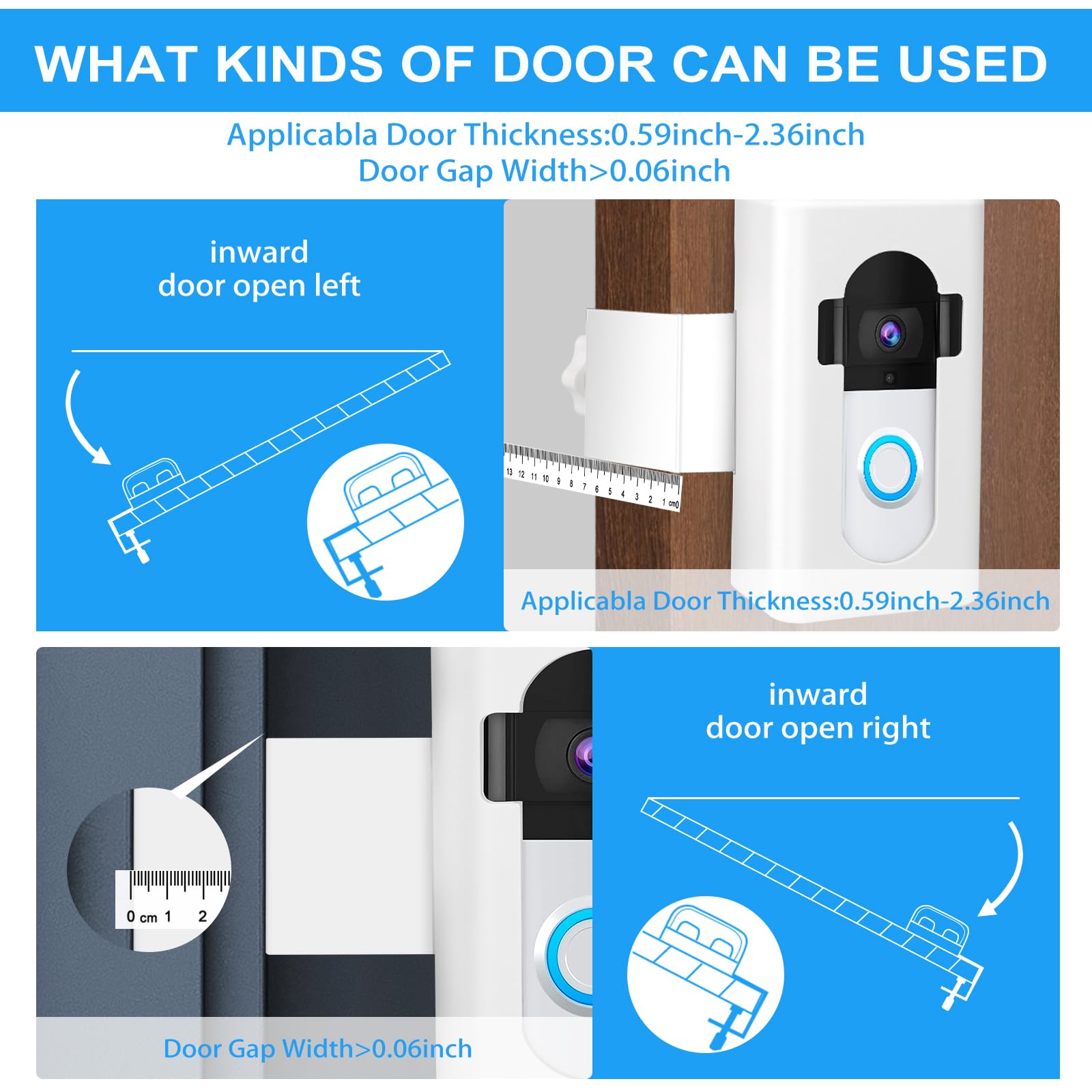 WHAT KINDS OF DOOR CAN BE USED

Applicabla Door Thickness:0.59inch-2.36inch
Door Gap Width>0.06inch

inward
door open left

13 12 11 10 9 8 7 6 5 4 3 2 1 cm0

Applicabla Door Thickness:0.59inch-2.36inch

0 cm 1 2

Door Gap Width>0.06inch

inward
door open right