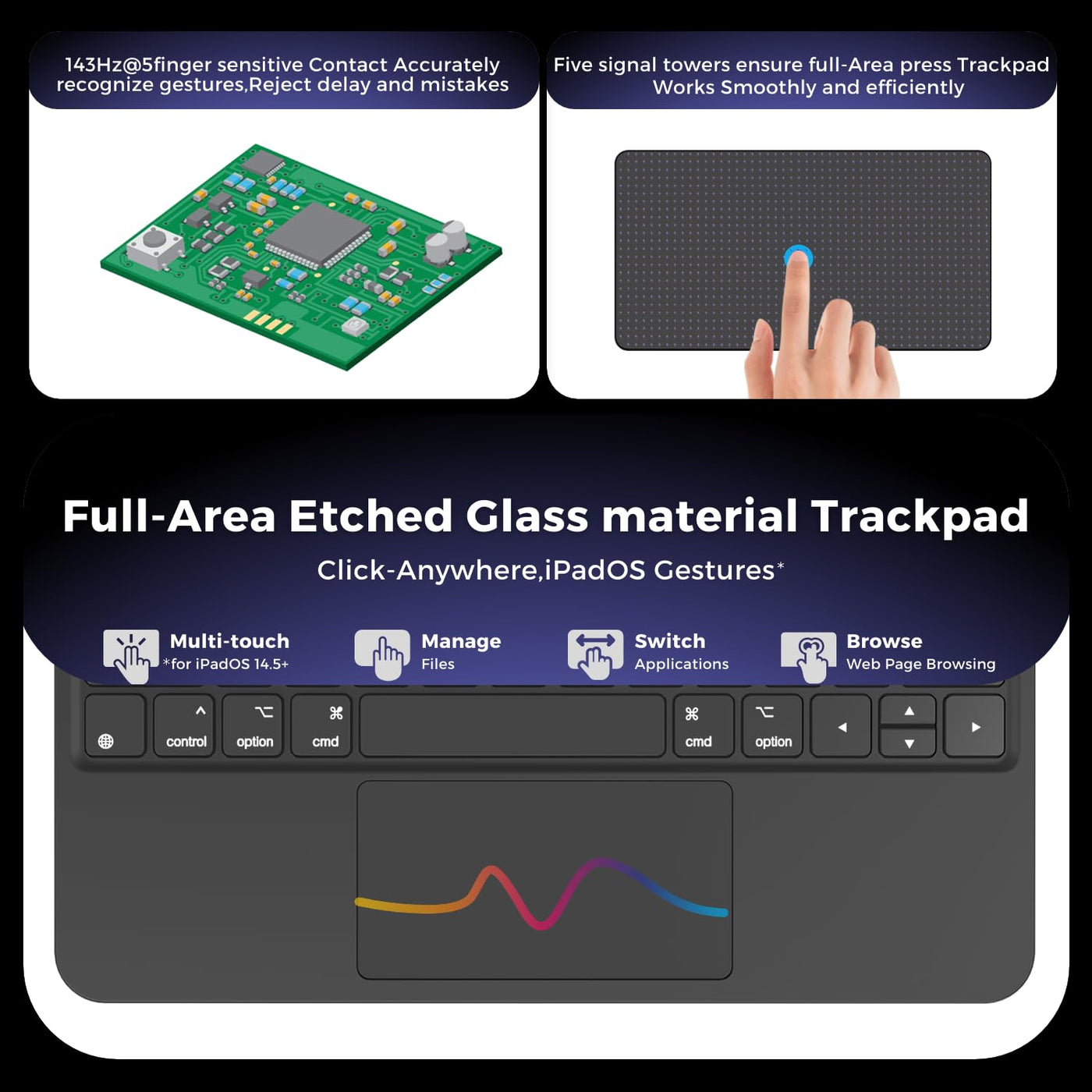 143Hz@5finger sensitive Contact Accurately recognize gestures,Reject delay and mistakes

Five signal towers ensure full-Area press Trackpad Works Smoothly and efficiently

Full-Area Etched Glass material Trackpad

Click-Anywhere,iPadOS Gestures*

Multi-touch
*for iPadOS 14.5+

Manage
Files

Switch
Applications

Browse
Web Page Browsing

control
option
cmd
cmd
option