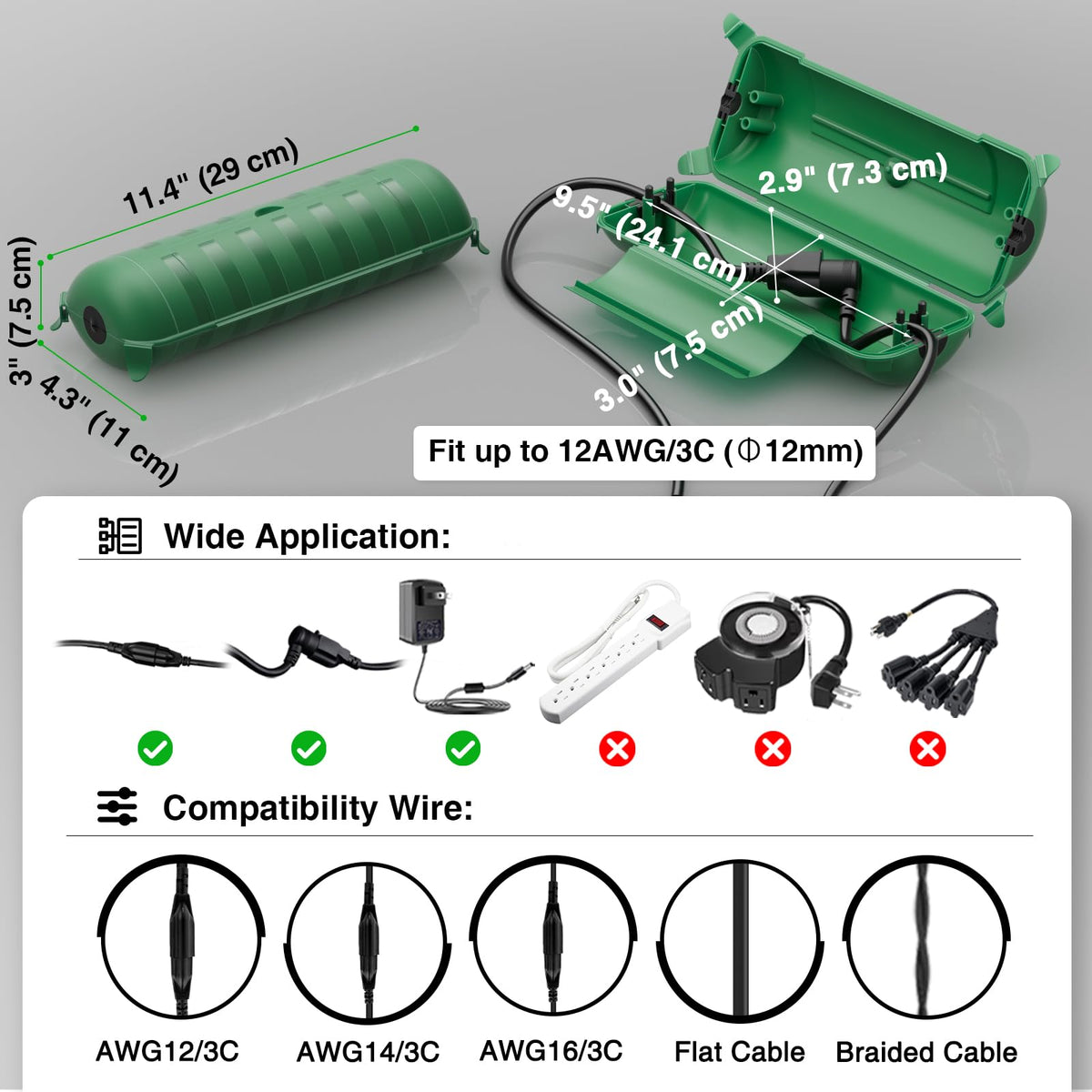 11.4" (29 cm)

3" (7.5 cm)

4.3" (11 cm)

9.5" (24.1 cm)

2.9" (7.3 cm)

3.0" (7.5 cm)

Fit up to 12AWG/3C (Φ12mm)

Wide Application:

Compatibility Wire:

AWG12/3C

AWG14/3C

AWG16/3C

Flat Cable

Braided Cable