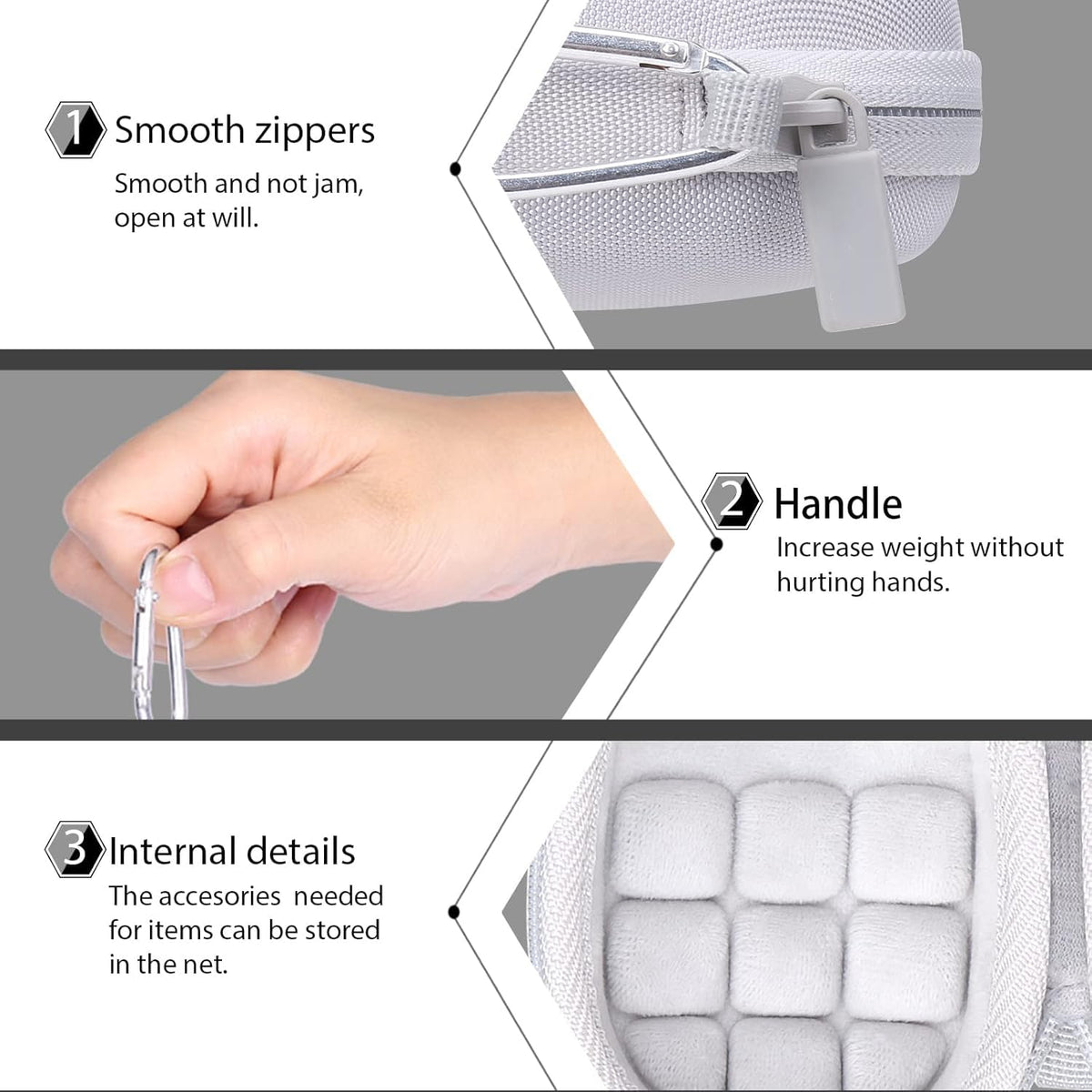 1 Smooth zippers

Smooth and not jam, open at will.

2 Handle

Increase weight without hurting hands.

3 Internal details

The accesories needed for items can be stored in the net.